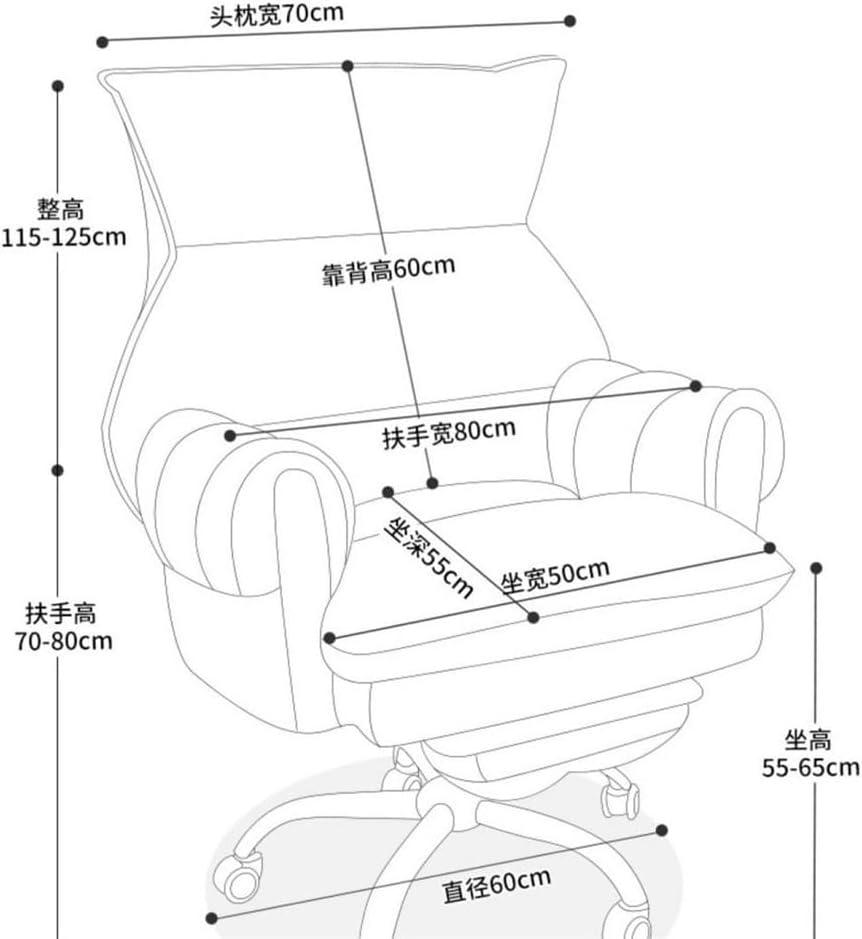 头枕宽70cm

整高
115-125cm

靠背高60cm

扶手宽80cm

坐深55cm

坐宽50cm

扶手高
70-80cm

坐高
55-65cm

直径60cm