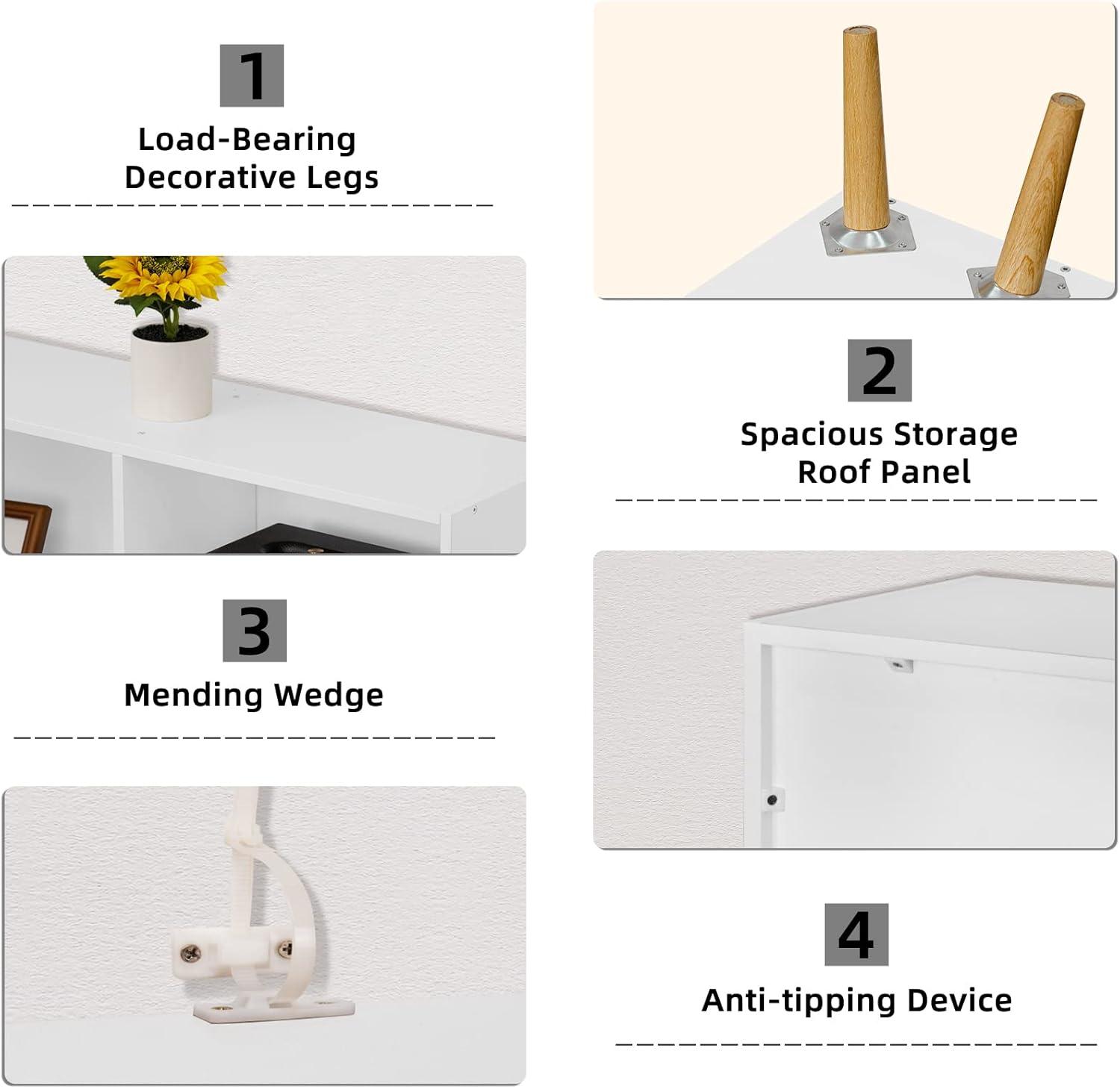 1

Load-Bearing Decorative Legs

2

Spacious Storage Roof Panel

3

Mending Wedge

4

Anti-tipping Device