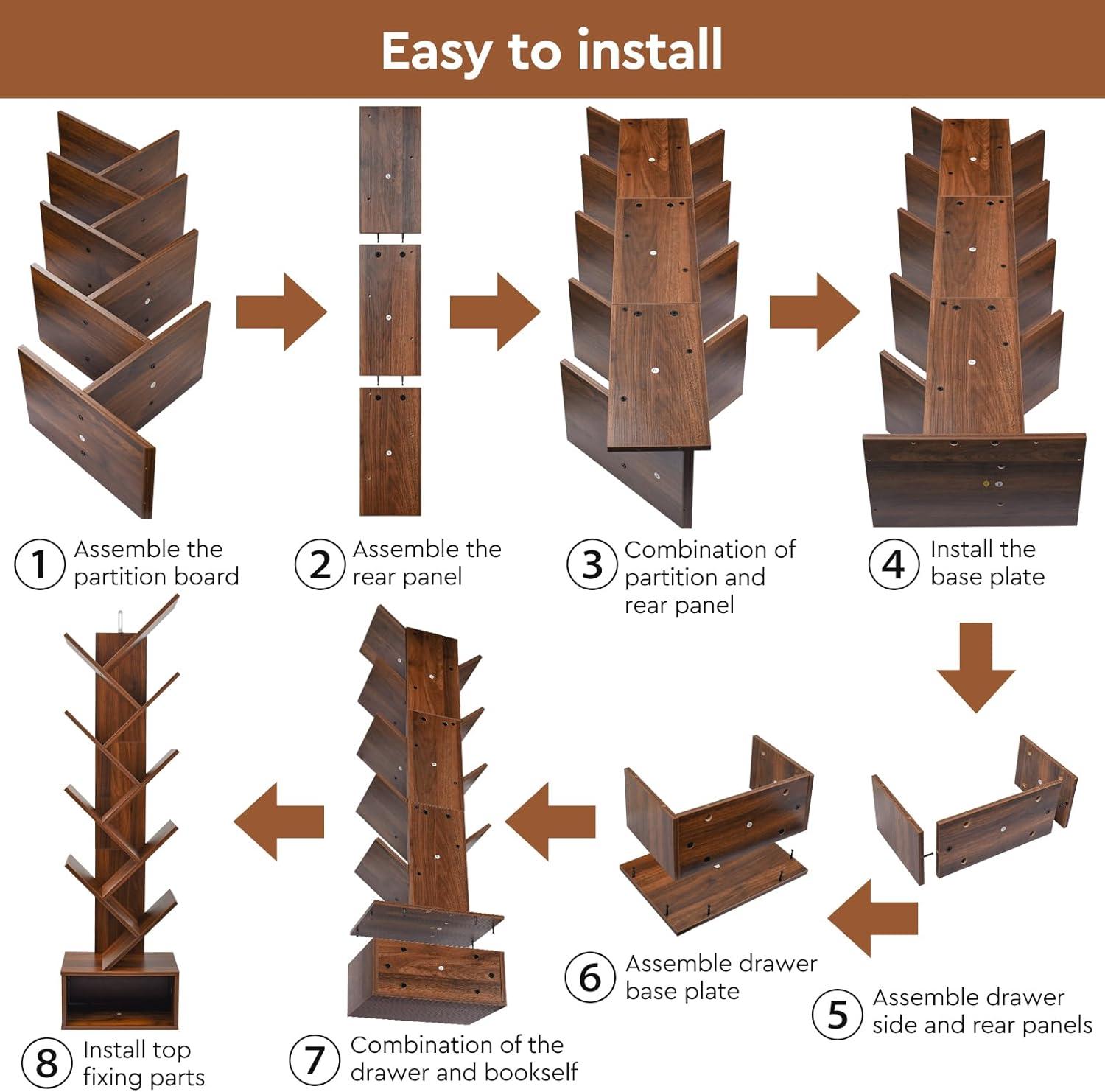 Easy to install

1 Assemble the partition board

2 Assemble the rear panel

3 Combination of partition and rear panel

4 Install the base plate

5 Assemble drawer side and rear panels

6 Assemble drawer base plate

7 Combination of the drawer and bookself

8 Install top fixing parts