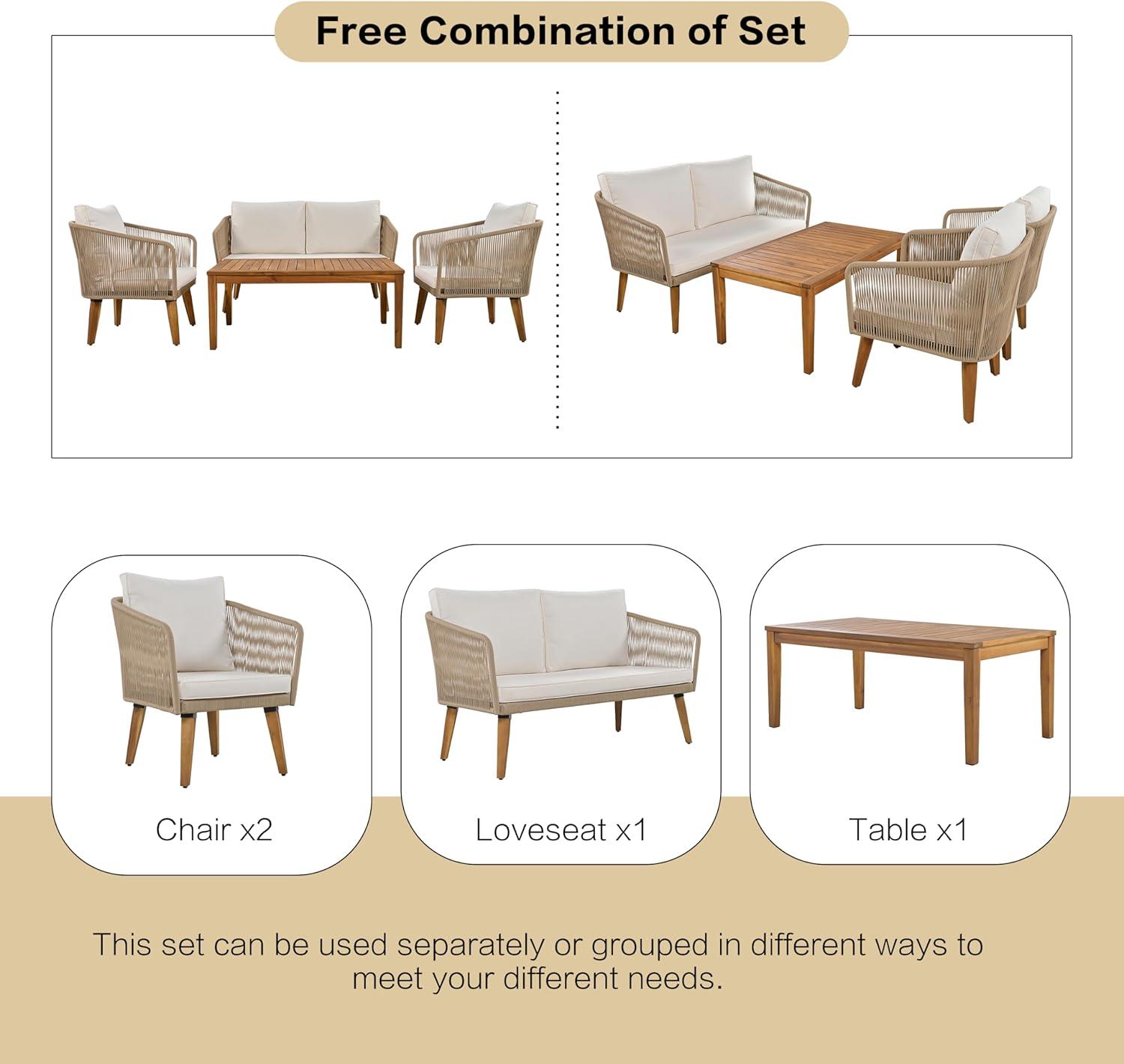 Free Combination of Set

Chair x2

Loveseat x1

Table x1

This set can be used separately or grouped in different ways to meet your different needs.