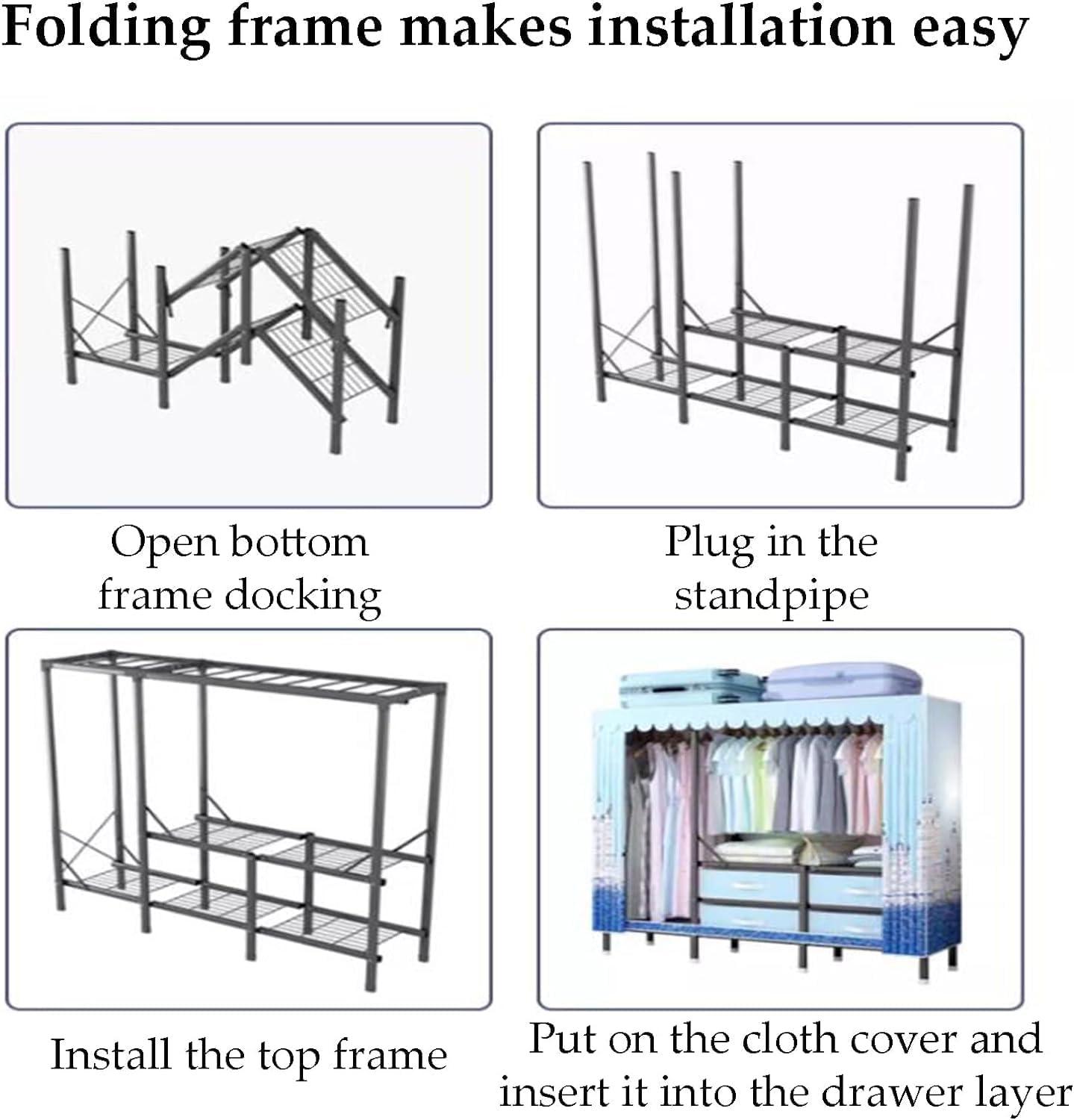 Folding frame makes installation easy

Open bottom frame docking

Plug in the standpipe

Install the top frame

Put on the cloth cover and insert it into the drawer layer