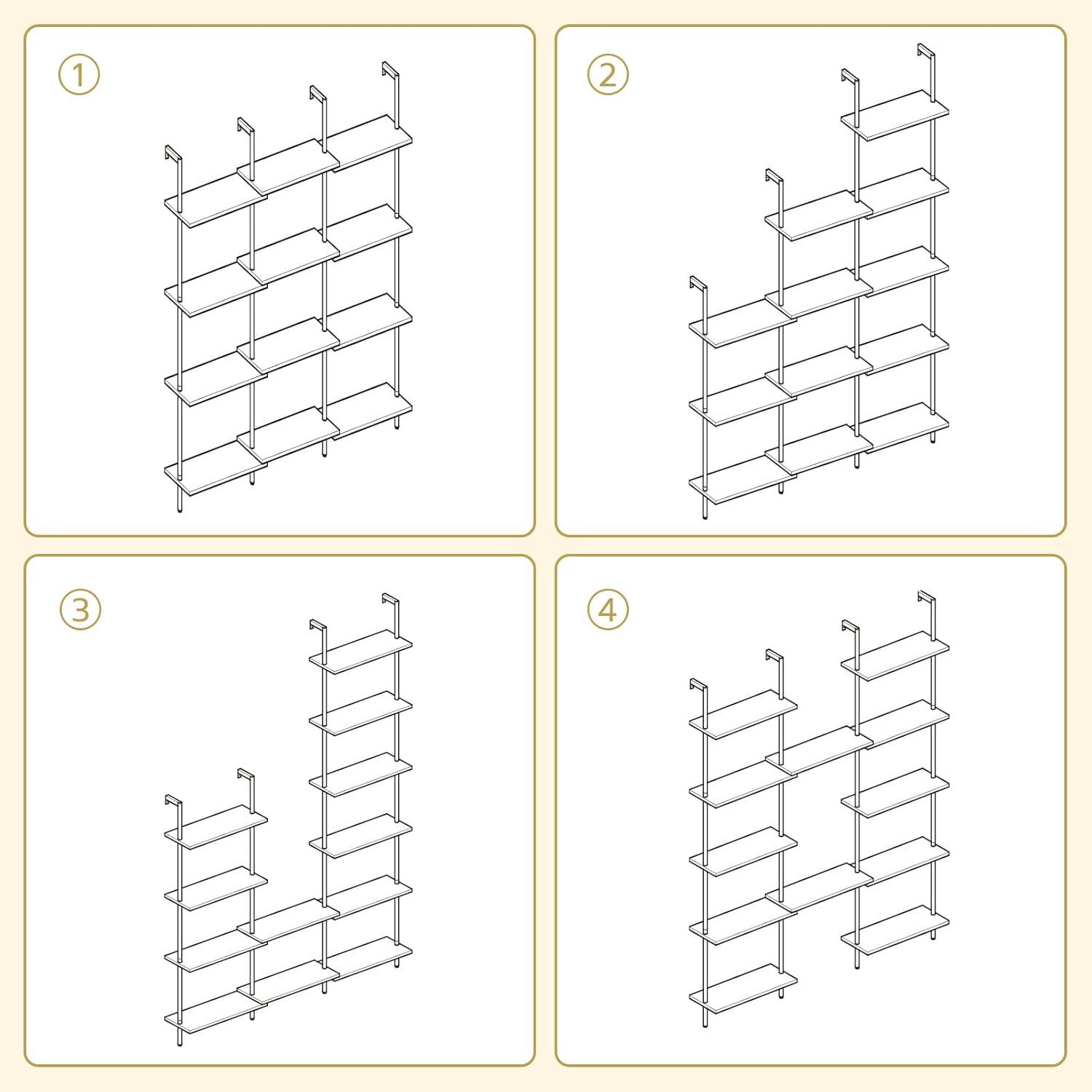 ①

②

③

④