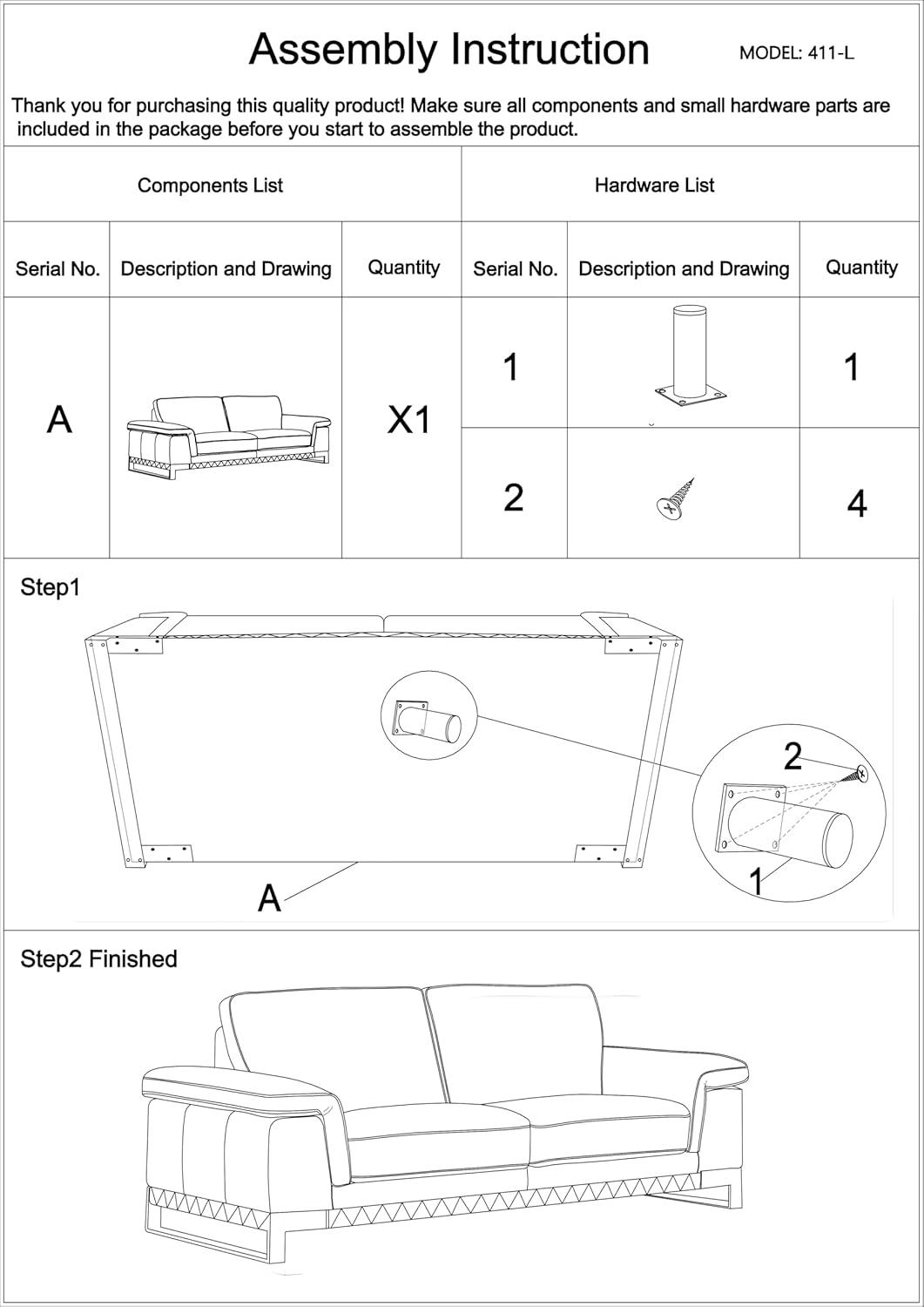 Assembly Instruction

MODEL: 411-L

Thank you for purchasing this quality product! Make sure all components and small hardware parts are included in the package before you start to assemble the product.

| Components List | | | Hardware List | | |
|---|---|---|---|---|---|
| Serial No. | Description and Drawing | Quantity | Serial No. | Description and Drawing | Quantity |
| A | | X1 | 1 | | 1 |
| | | | 2 | | 4 |

Step1

2

1

A

Step2 Finished