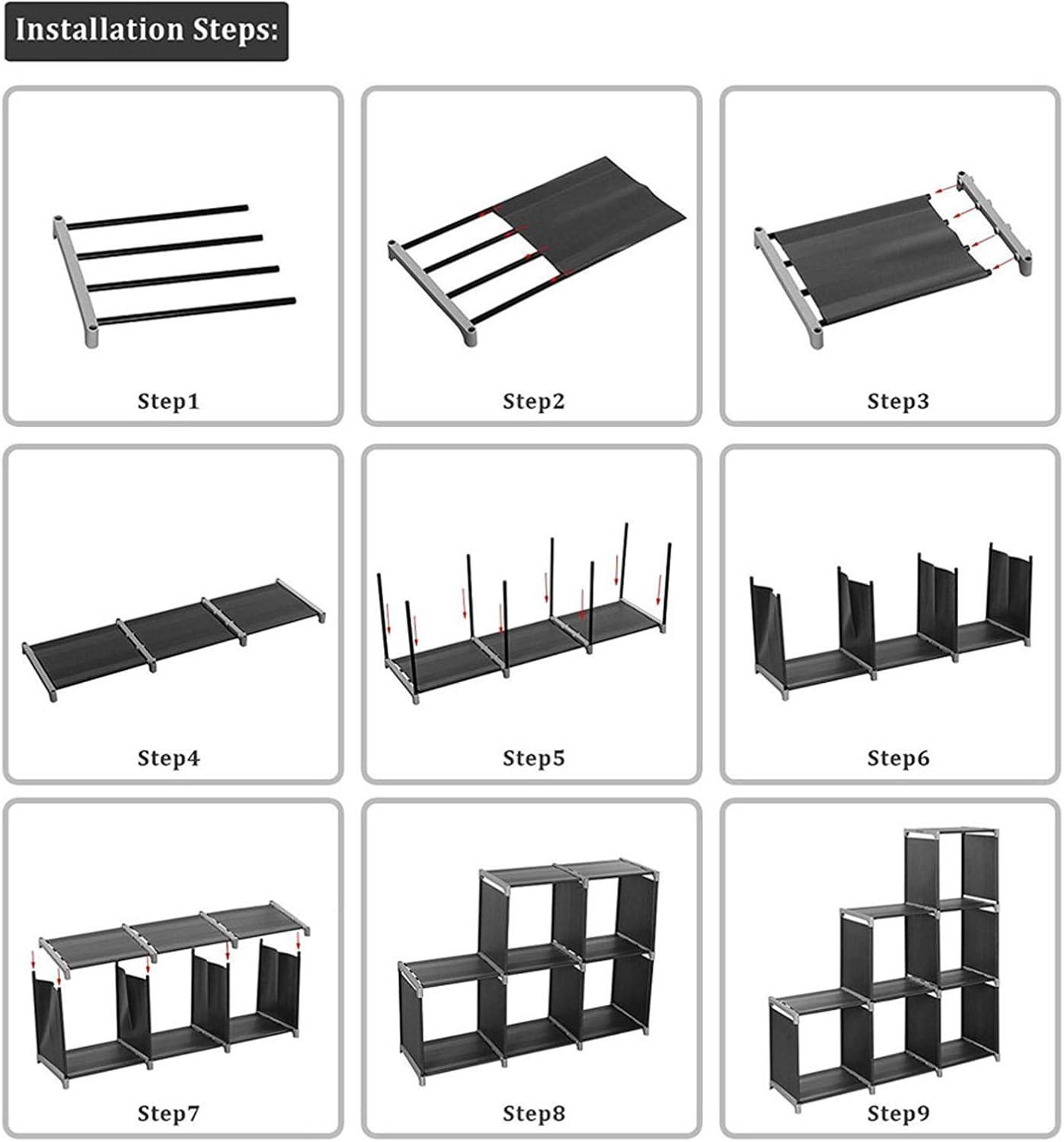 Installation Steps:

Step1

Step2

Step3

Step4

Step5

Step6

Step7

Step8

Step9