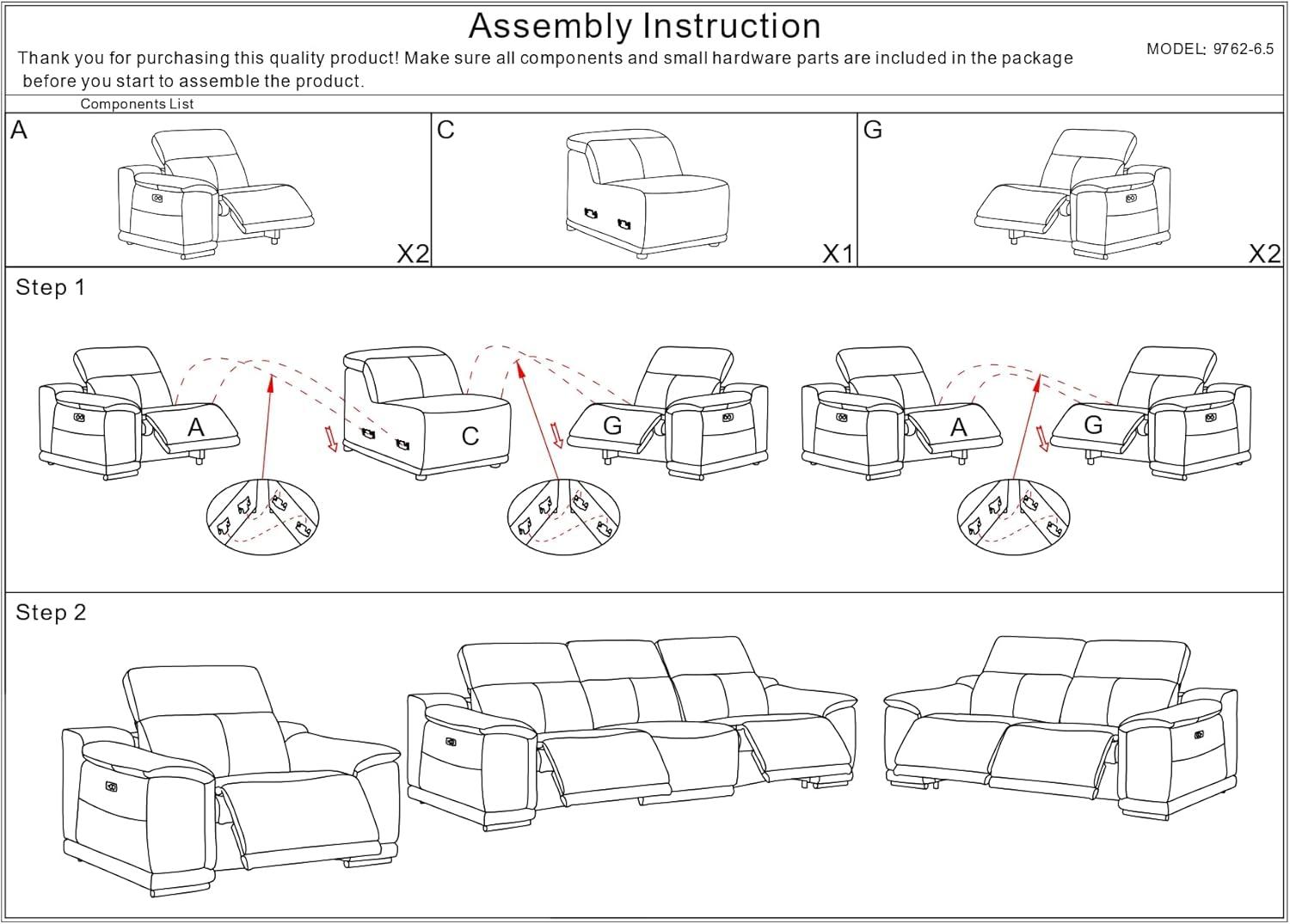 Assembly Instruction

MODEL: 9762-6.5

Thank you for purchasing this quality product! Make sure all components and small hardware parts are included in the package before you start to assemble the product.

Components List

A

X2

C

X1

G

X2

Step 1

A

C

G

A

G

Step 2