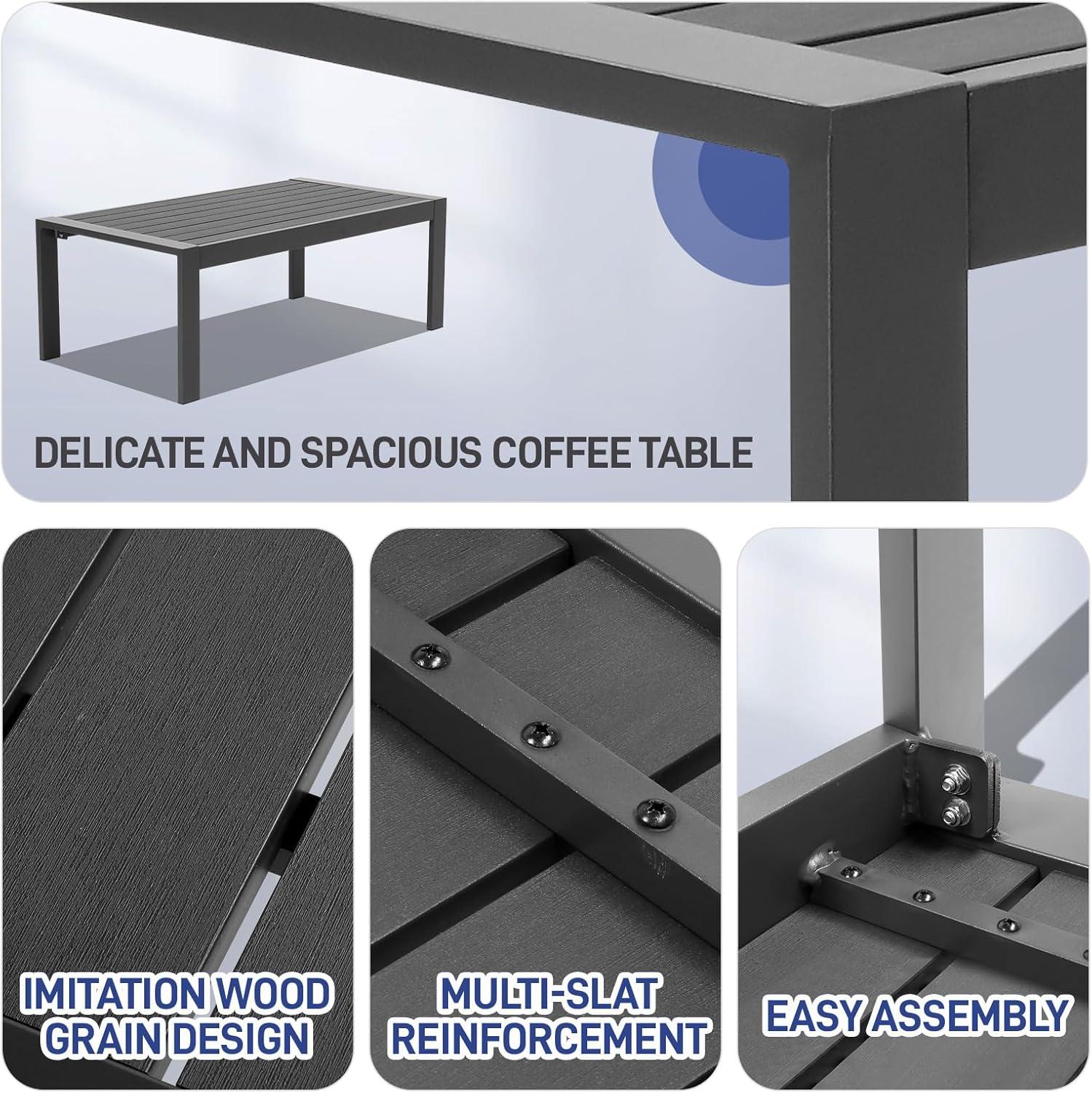 DELICATE AND SPACIOUS COFFEE TABLE

IMITATION WOOD GRAIN DESIGN

MULTI-SLAT REINFORCEMENT

EASY ASSEMBLY