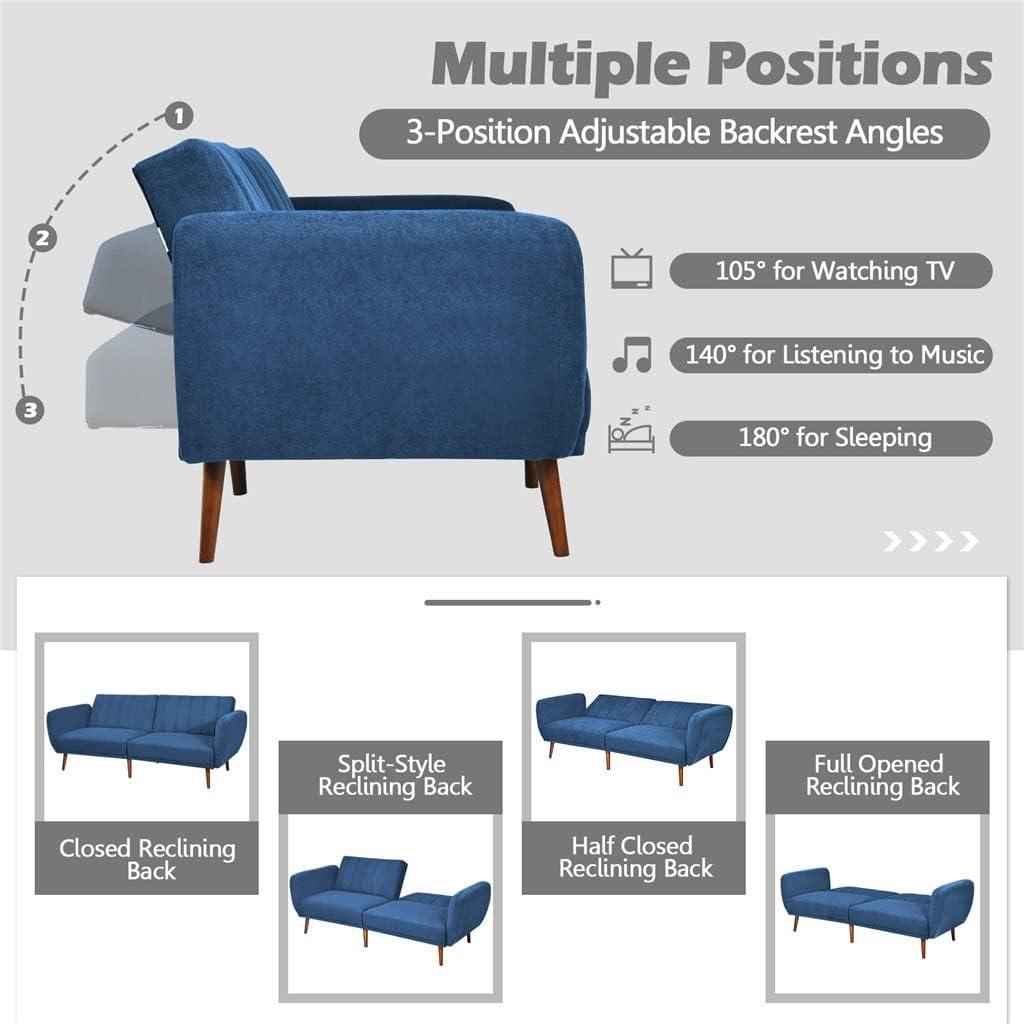 Multiple Positions

3-Position Adjustable Backrest Angles

1

2

3

105° for Watching TV

140° for Listening to Music

180° for Sleeping

Closed Reclining Back

Split-Style Reclining Back

Half Closed Reclining Back

Full Opened Reclining Back