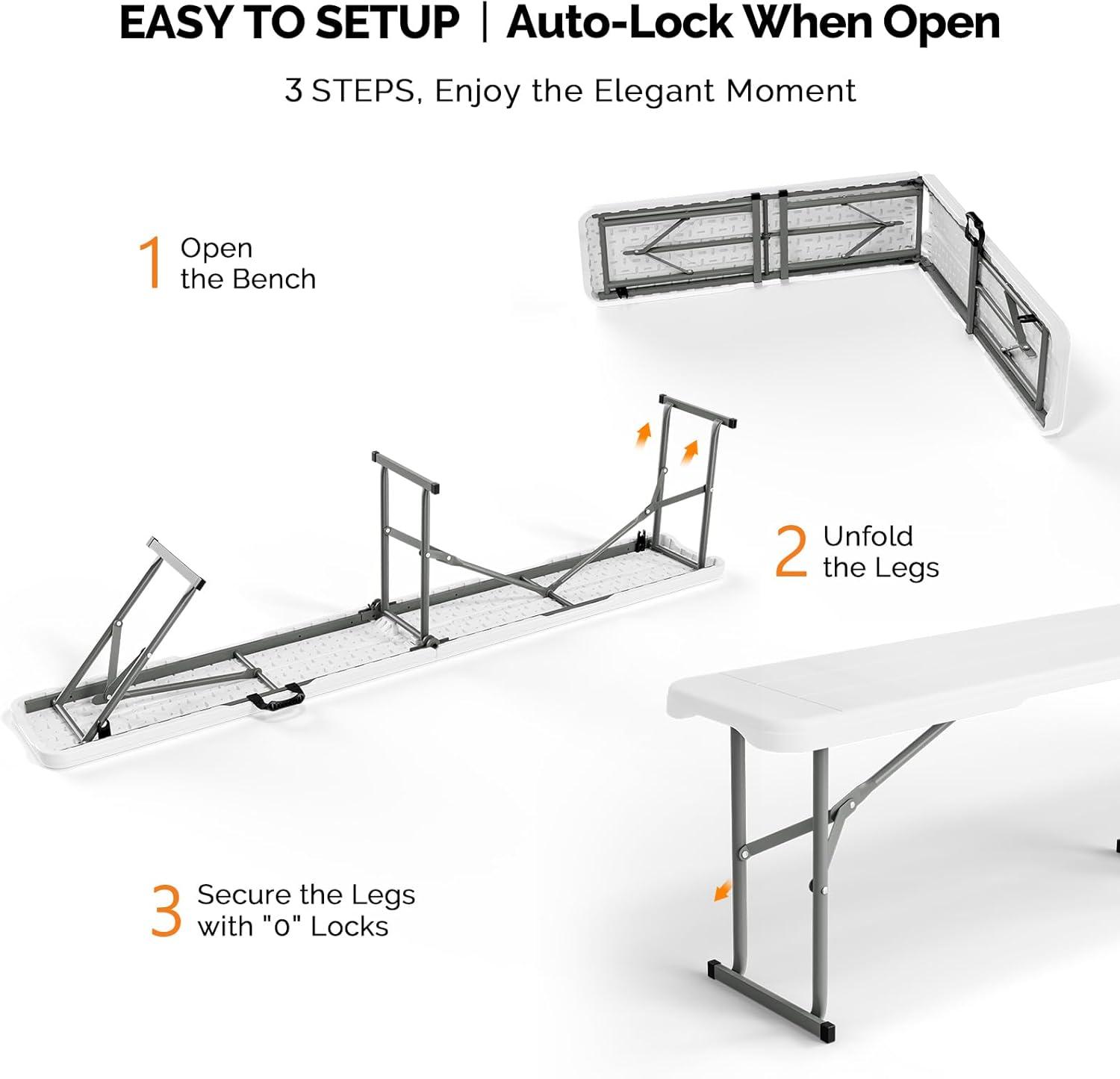 EASY TO SETUP | Auto-Lock When Open

3 STEPS, Enjoy the Elegant Moment

1 Open the Bench

2 Unfold the Legs

3 Secure the Legs with "0" Locks