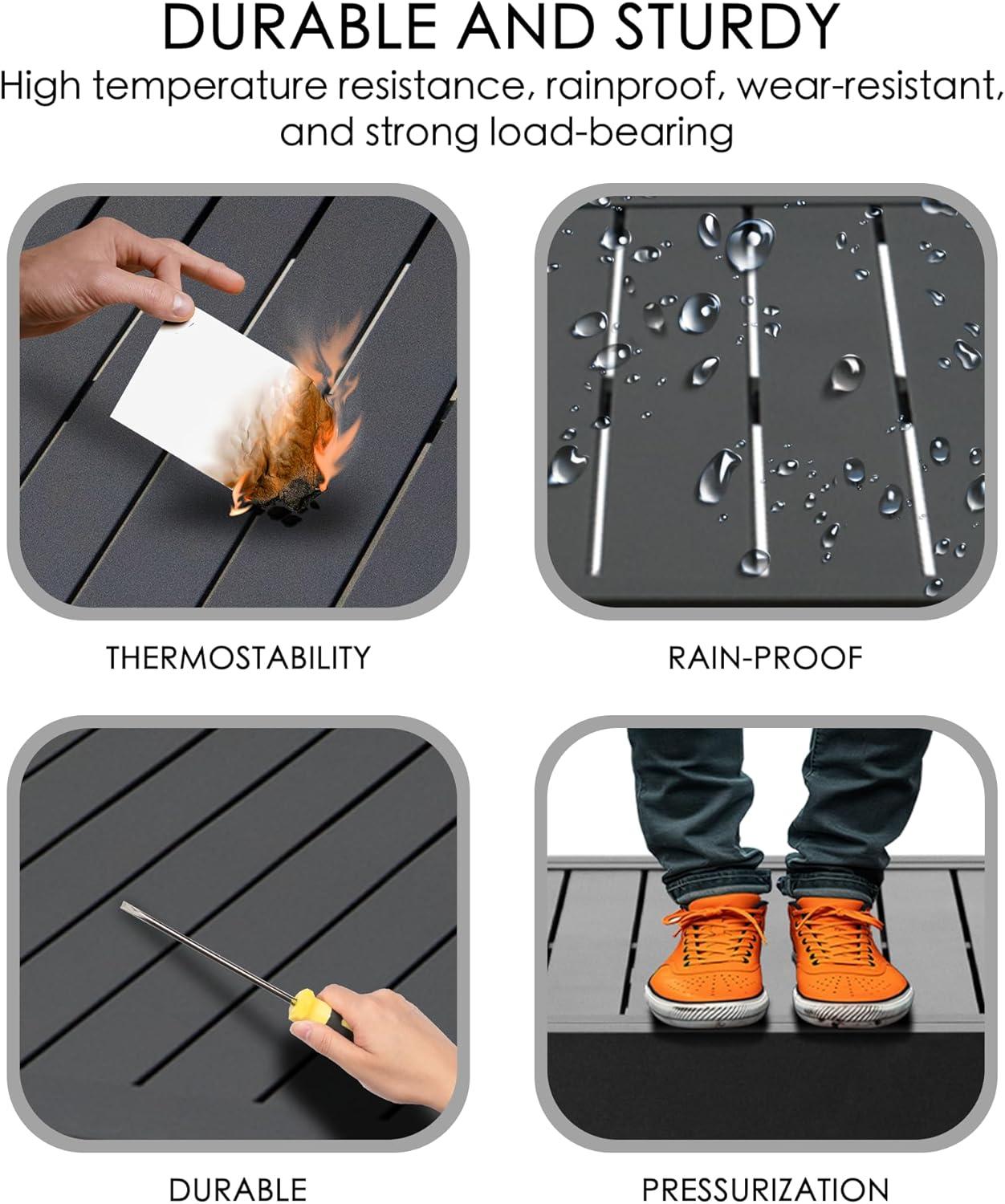 DURABLE AND STURDY

High temperature resistance, rainproof, wear-resistant, and strong load-bearing

THERMOSTABILITY

RAIN-PROOF

DURABLE

PRESSURIZATION