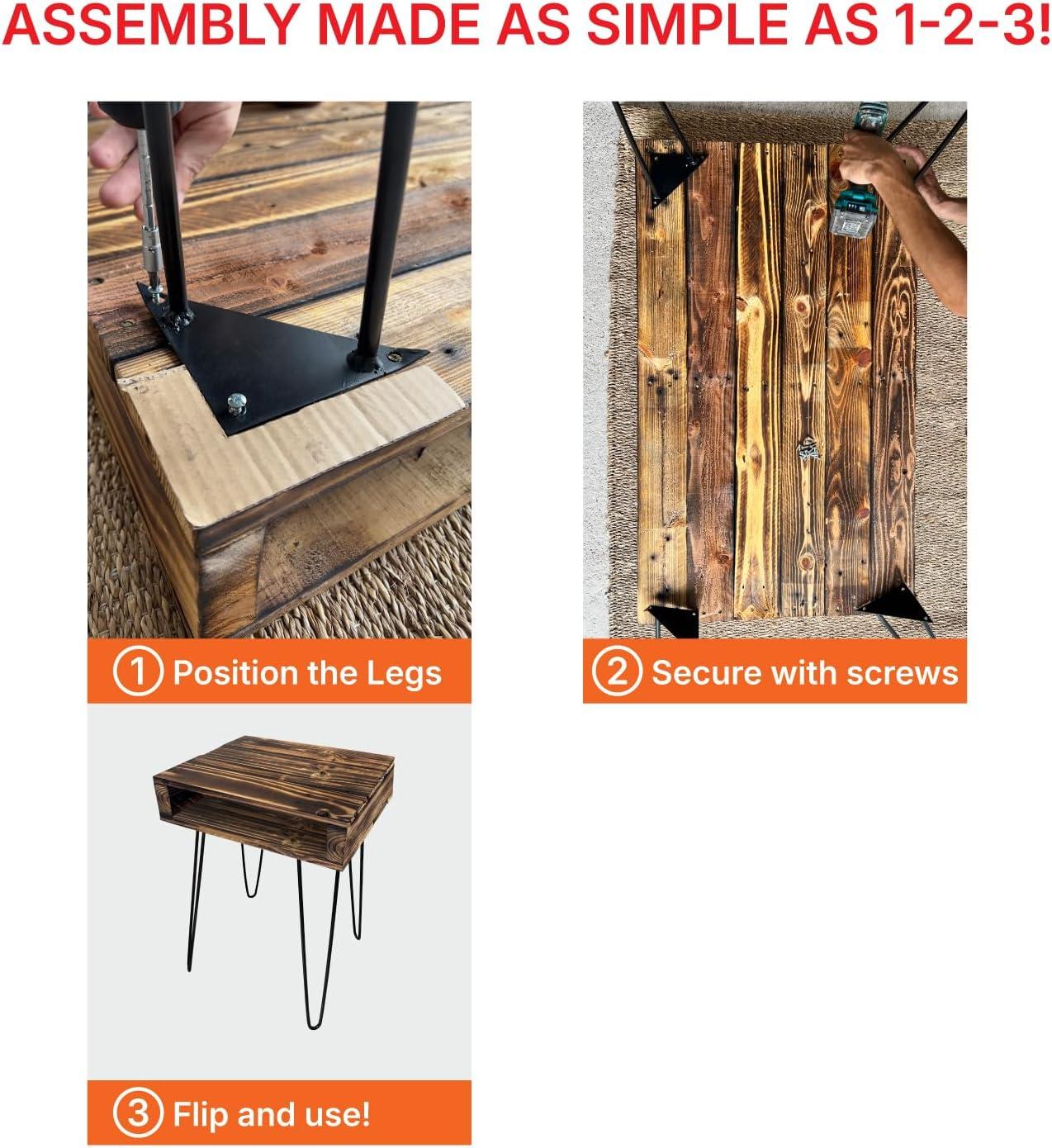 ASSEMBLY MADE AS SIMPLE AS 1-2-3!

1 Position the Legs

2 Secure with screws

3 Flip and use!