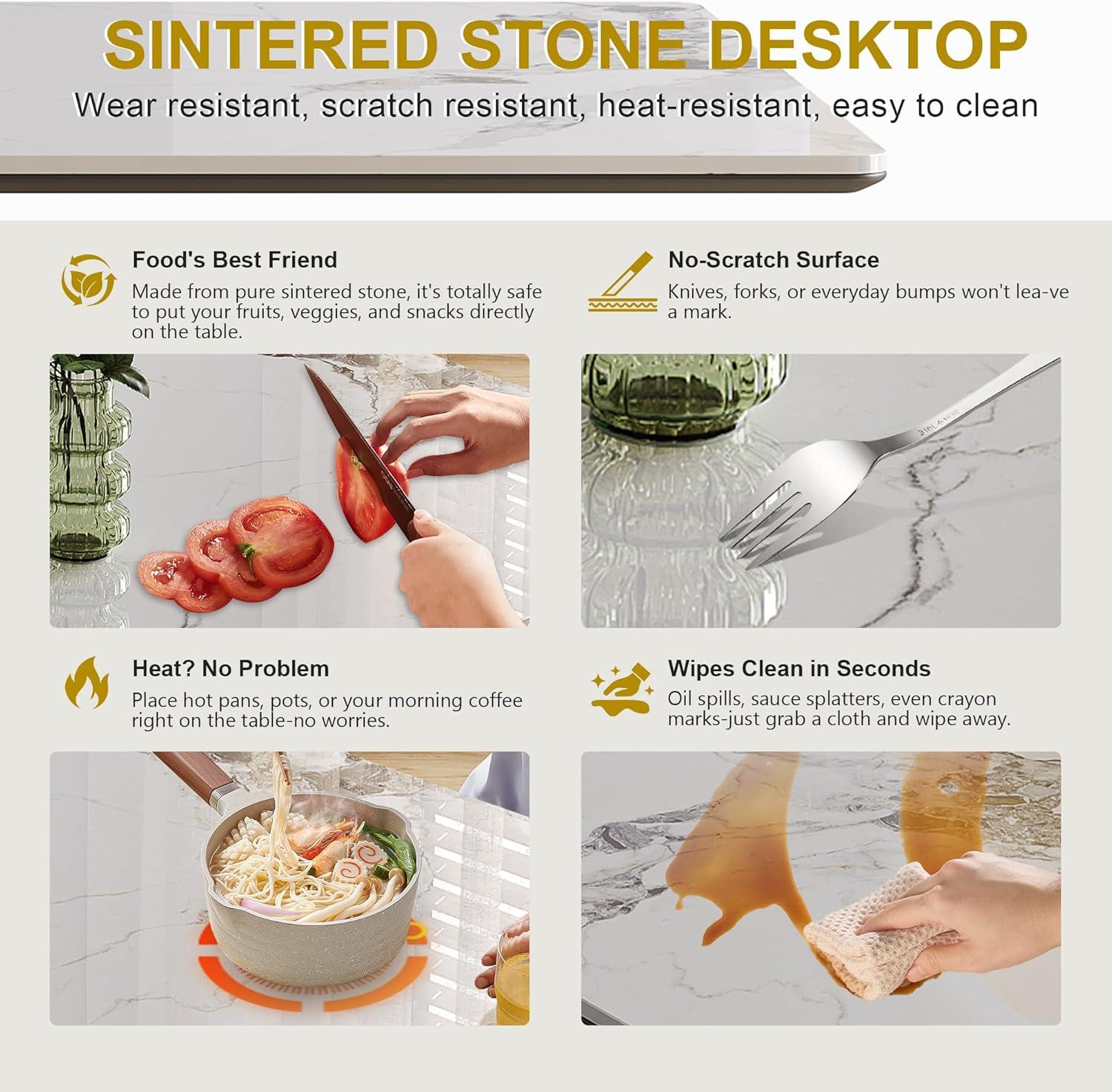 SINTERED STONE DESKTOP

Wear resistant, scratch resistant, heat-resistant, easy to clean

Food's Best Friend

Made from pure sintered stone, it's totally safe to put your fruits, veggies, and snacks directly on the table.

No-Scratch Surface

Knives, forks, or everyday bumps won't lea-ve a mark.

Heat? No Problem

Place hot pans, pots, or your morning coffee right on the table-no worries.

Wipes Clean in Seconds

Oil spills, sauce splatters, even crayon marks-just grab a cloth and wipe away.