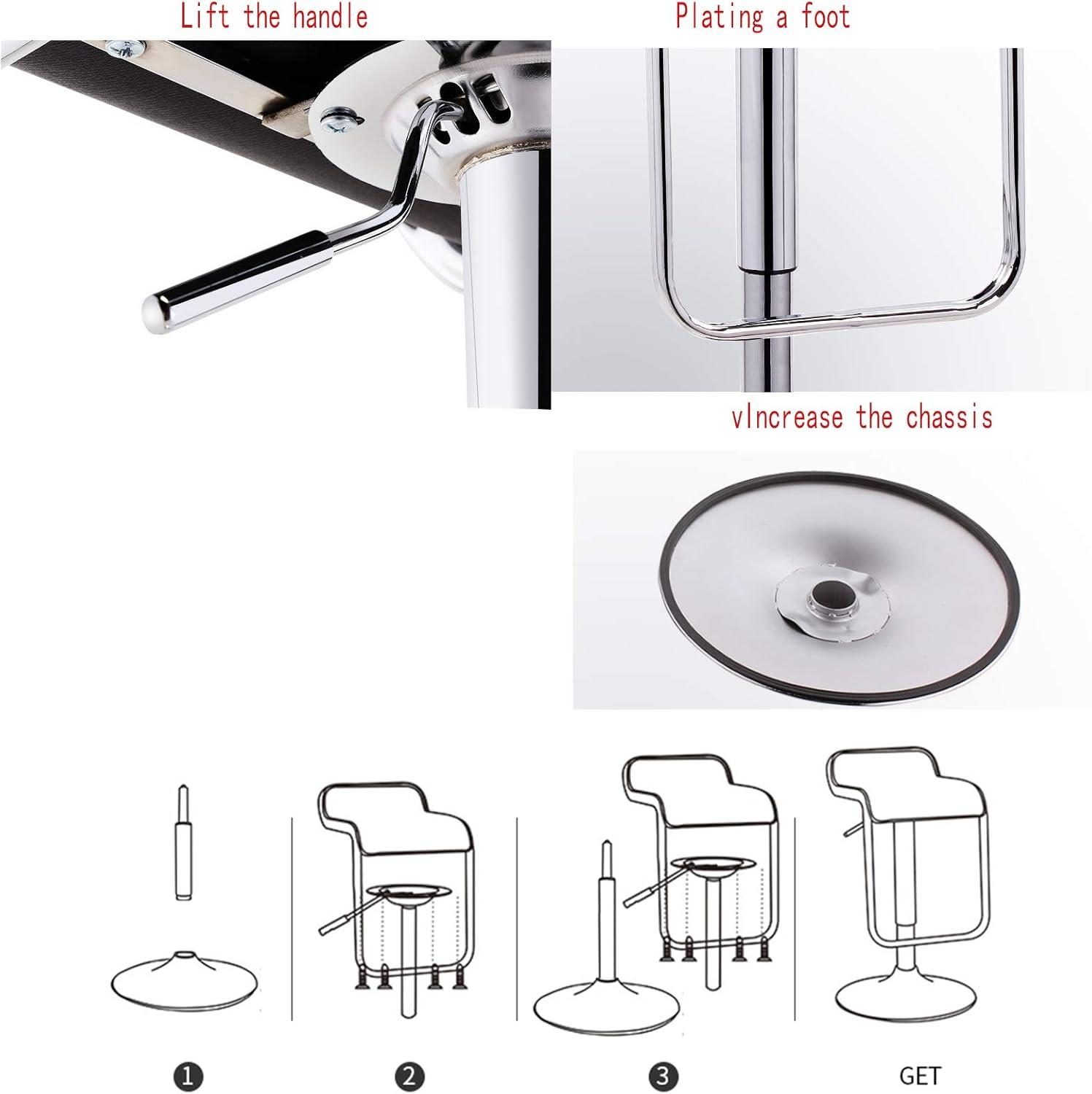 Lift the handle

Plating a foot

vIncrease the chassis

❶

❷

❸

GET