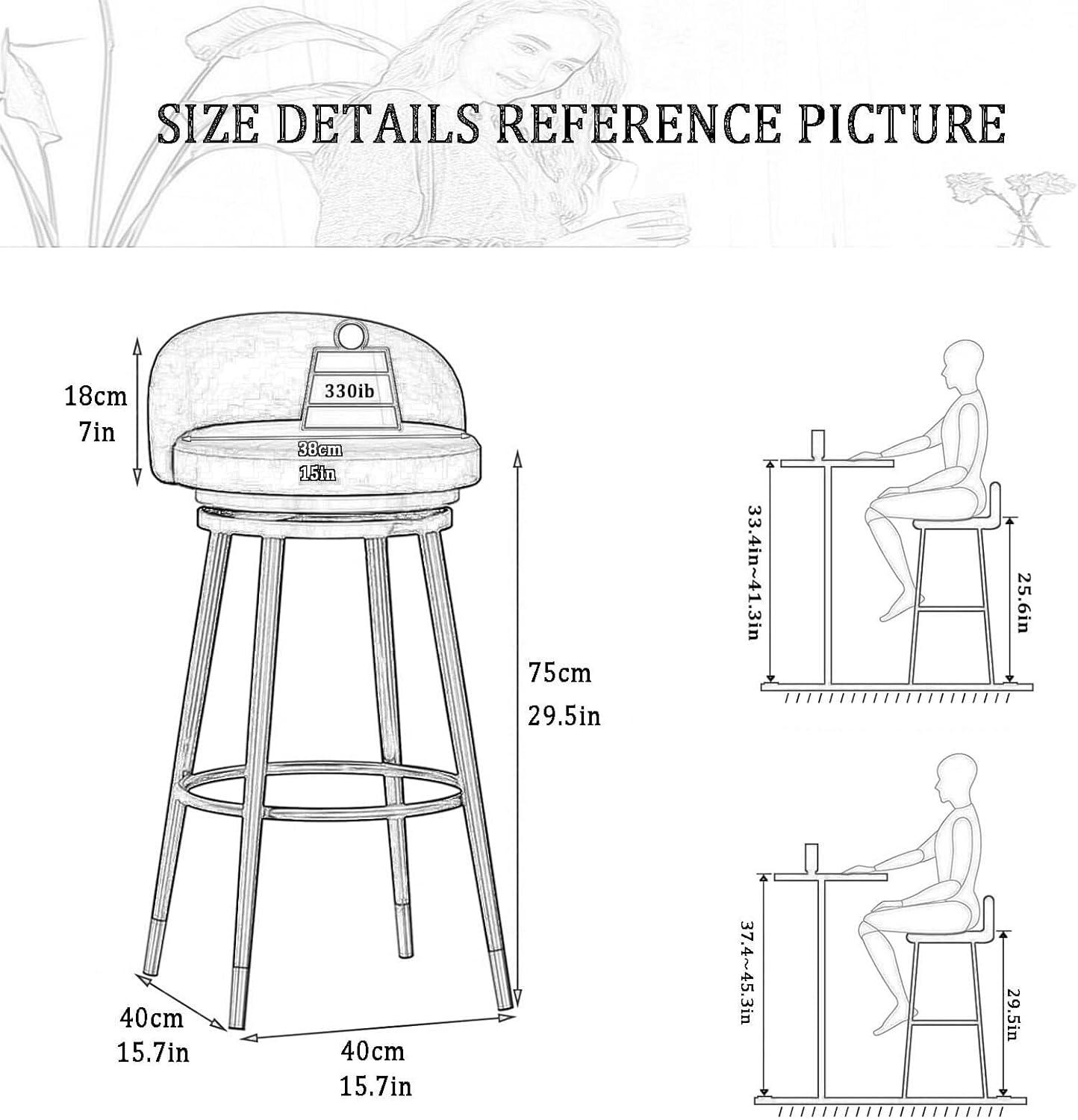 SIZE DETAILS REFERENCE PICTURE

18cm
7in

330ib

38cm
15in

75cm
29.5in

40cm
15.7in

40cm
15.7in

33.4in~41.3in

25.6in

37.4~45.3in

29.5in