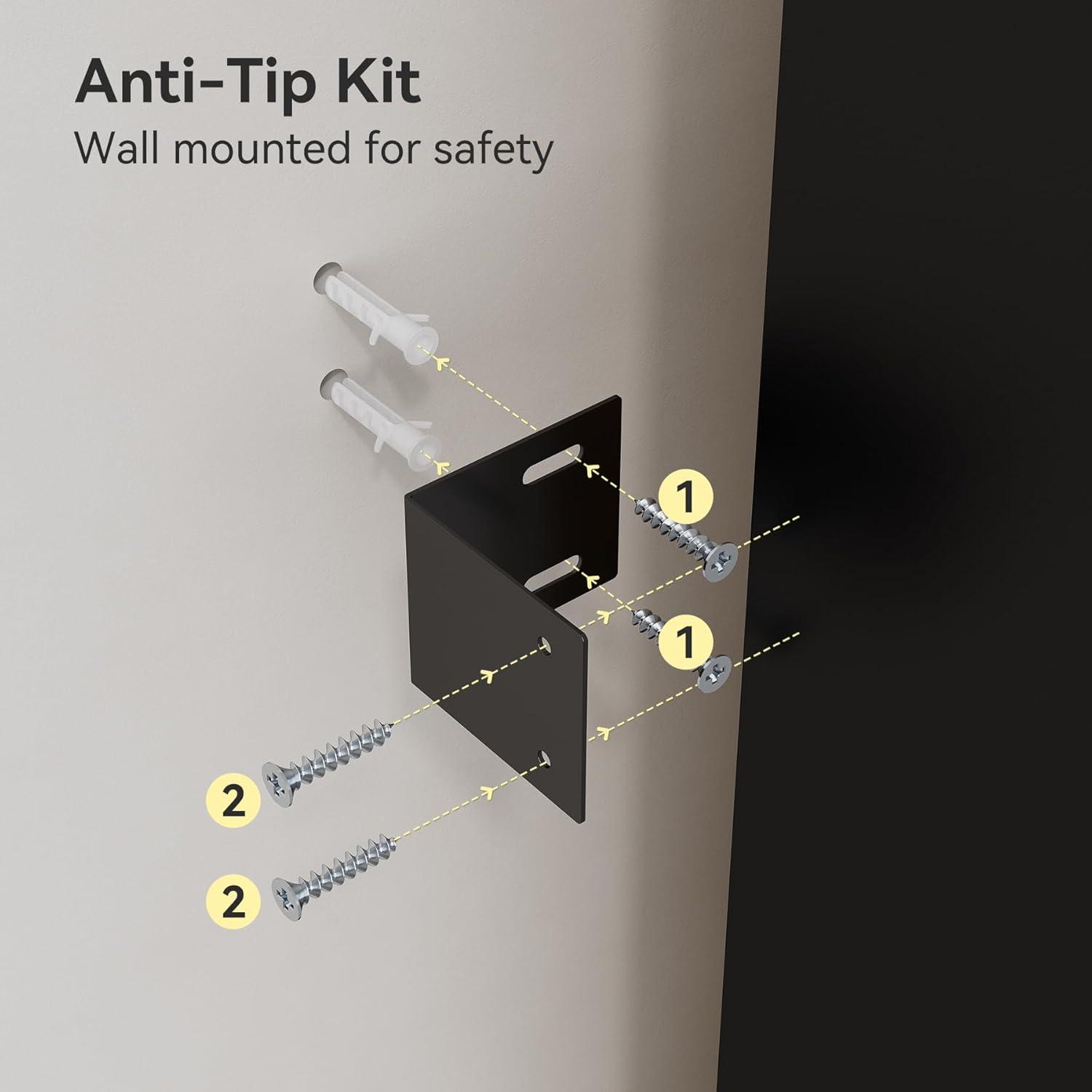 Anti-Tip Kit
Wall mounted for safety

1
1
2
2