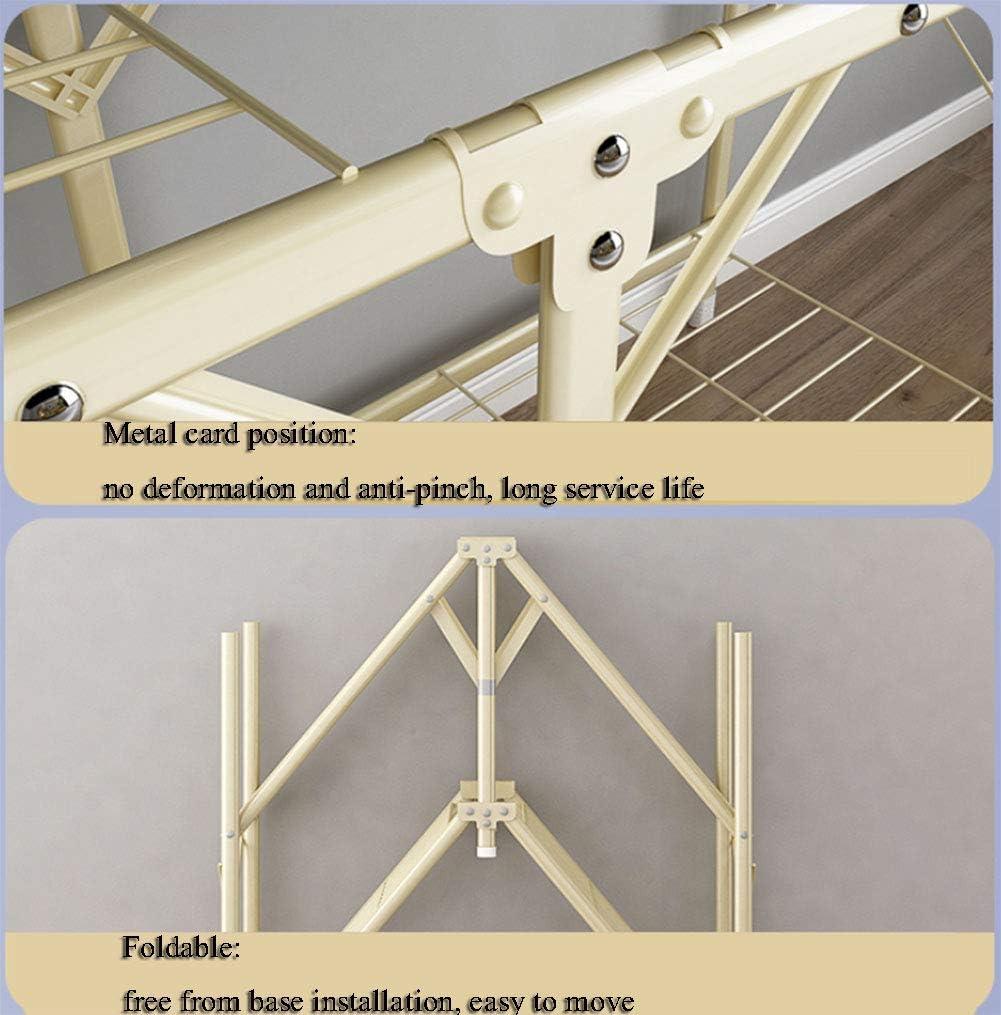 Metal card position:

no deformation and anti-pinch, long service life

Foldable:

free from base installation, easy to move