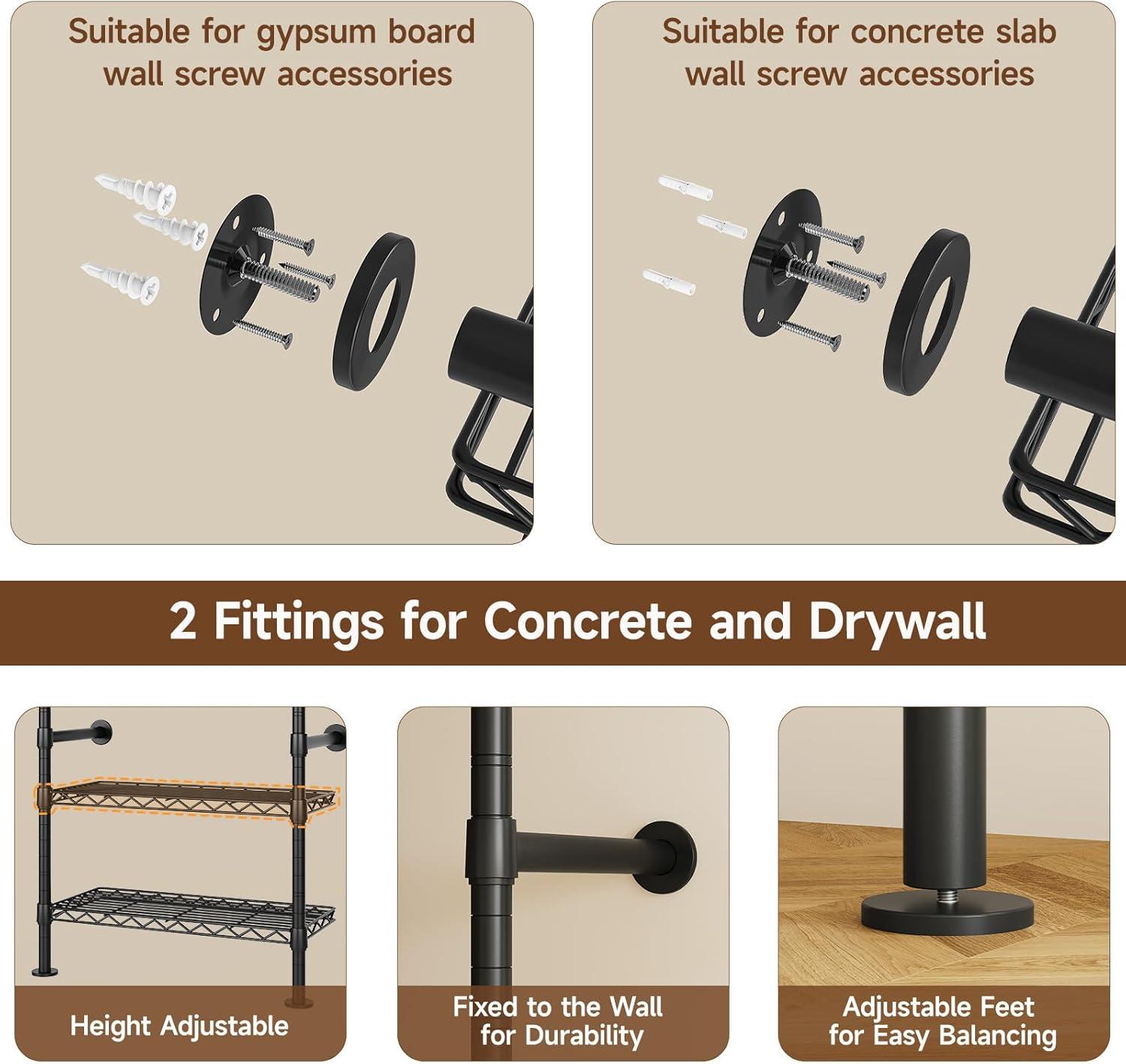 Suitable for gypsum board wall screw accessories

Suitable for concrete slab wall screw accessories

2 Fittings for Concrete and Drywall

Height Adjustable

Fixed to the Wall for Durability

Adjustable Feet for Easy Balancing