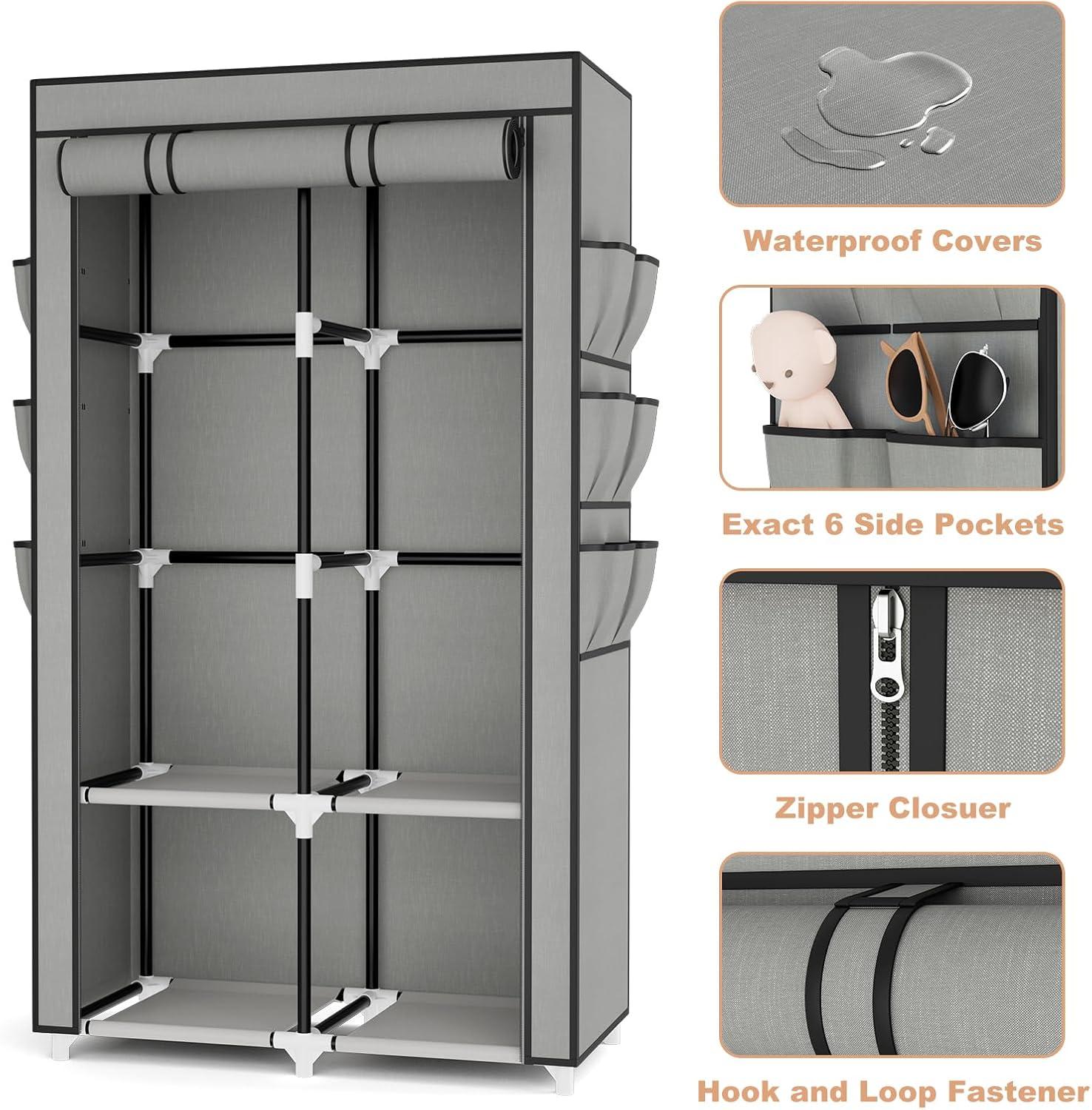 Waterproof Covers

Exact 6 Side Pockets

Zipper Closuer

Hook and Loop Fastener