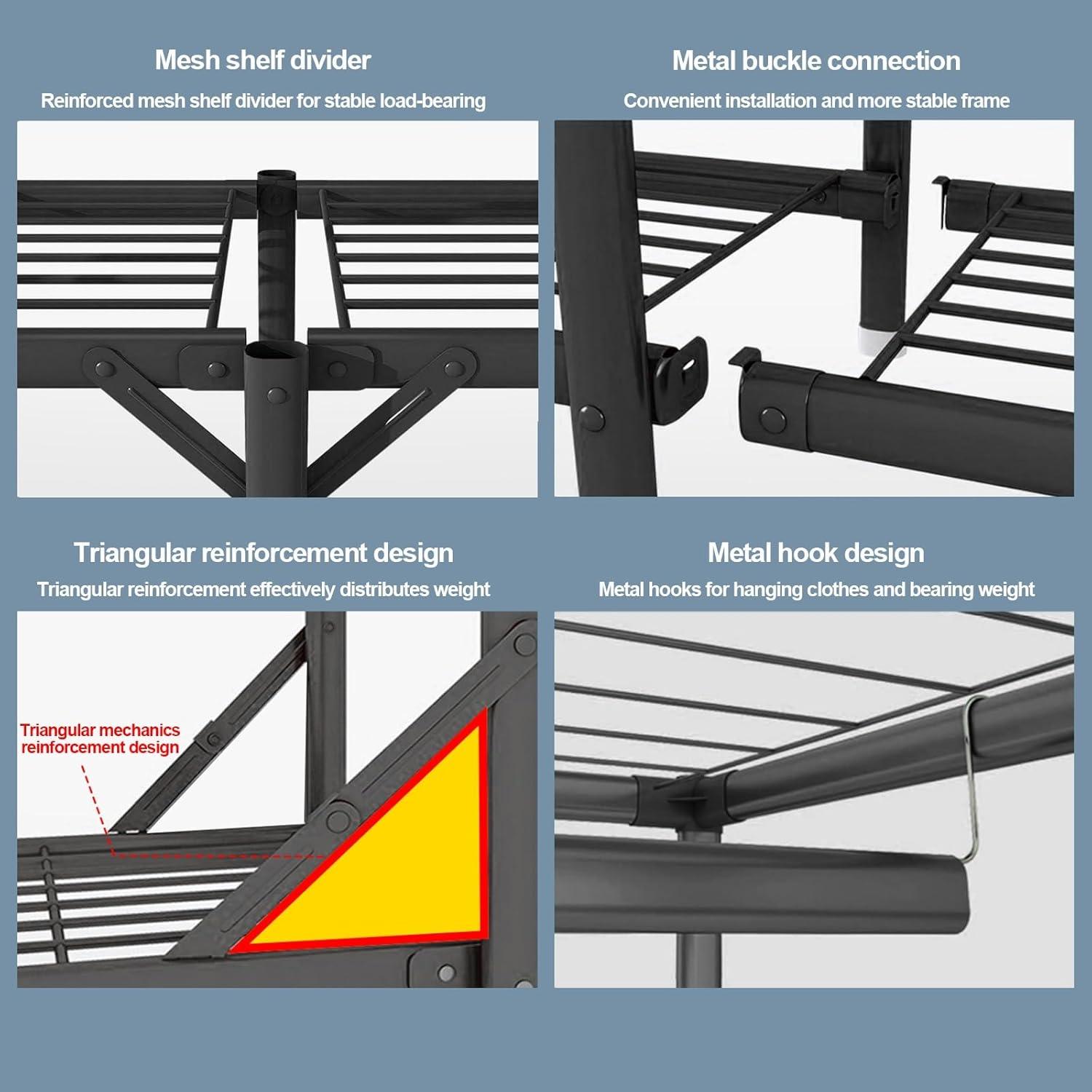 Mesh shelf divider

Reinforced mesh shelf divider for stable load-bearing

Metal buckle connection

Convenient installation and more stable frame

Triangular reinforcement design

Triangular reinforcement effectively distributes weight

Triangular mechanics reinforcement design

Metal hook design

Metal hooks for hanging clothes and bearing weight