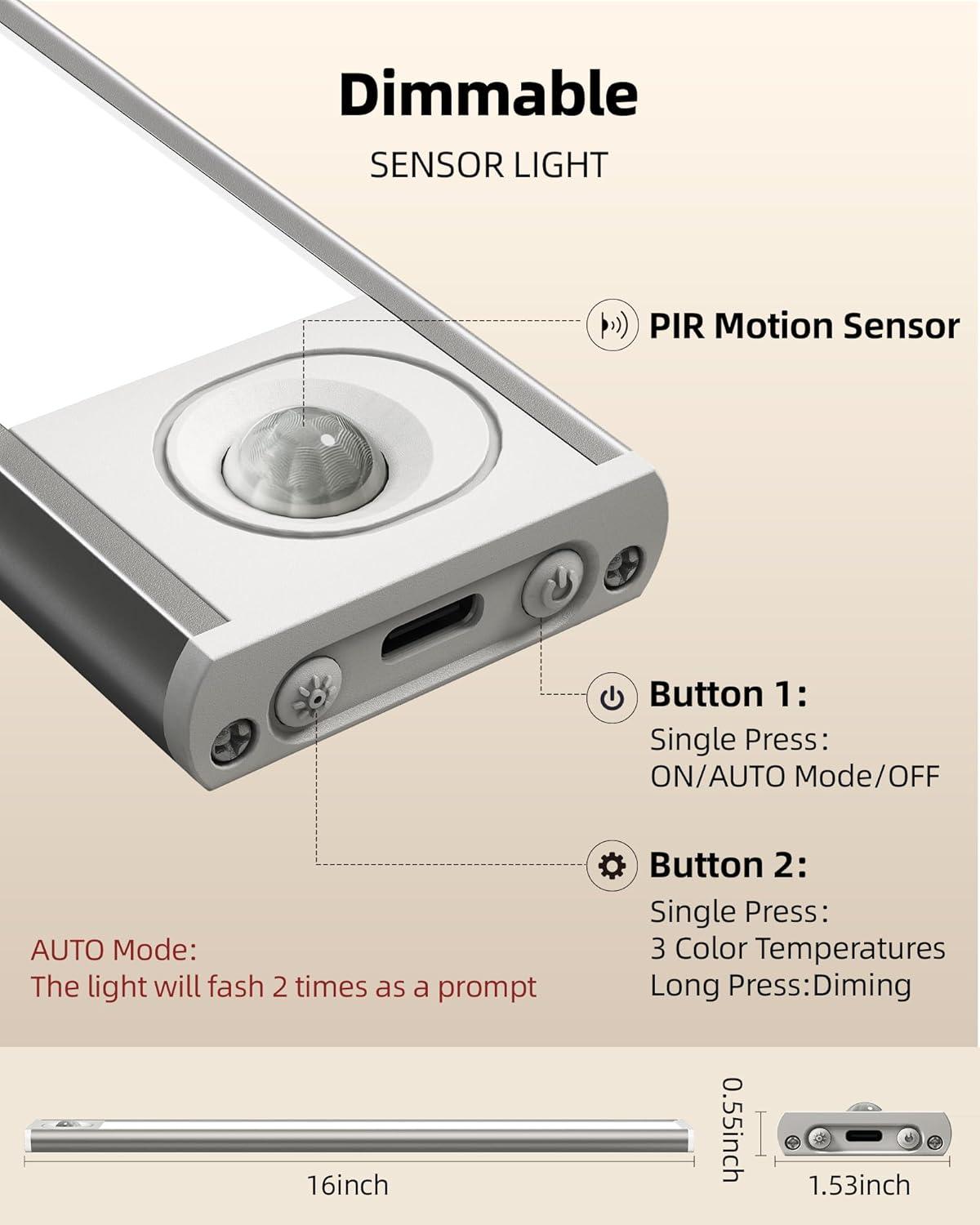 Dimmable

SENSOR LIGHT

PIR Motion Sensor

Button 1:
Single Press:
ON/AUTO Mode/OFF

Button 2:
Single Press:
3 Color Temperatures
Long Press:Diming

AUTO Mode:
The light will fash 2 times as a prompt

16inch

0.55inch

1.53inch