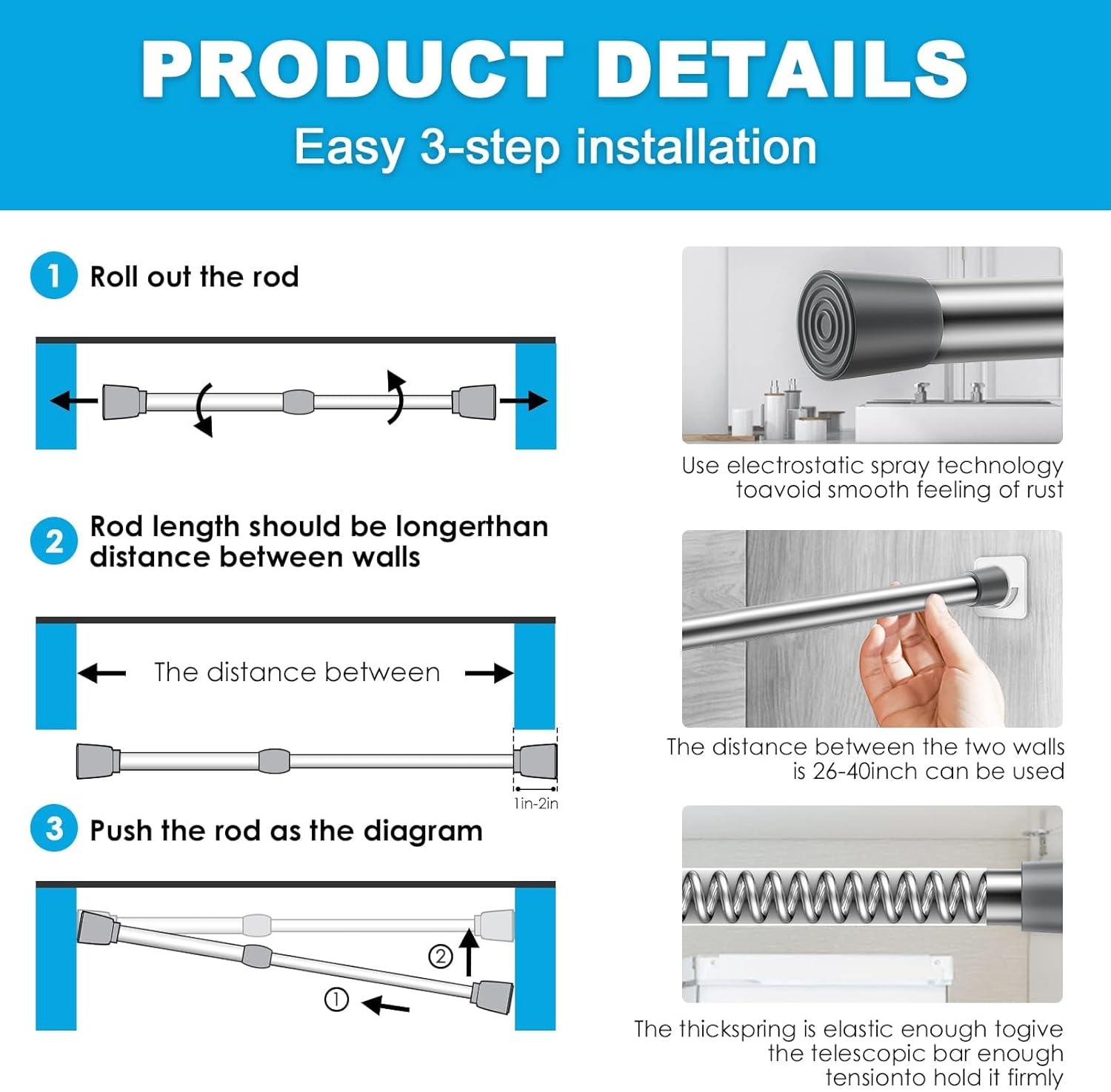 PRODUCT DETAILS
Easy 3-step installation

1 Roll out the rod

2 Rod length should be longerthan distance between walls

The distance between

1in-2in

3 Push the rod as the diagram

② ①

Use electrostatic spray technology toavoid smooth feeling of rust

The distance between the two walls is 26-40inch can be used

The thickspring is elastic enough togive the telescopic bar enough tensionto hold it firmly