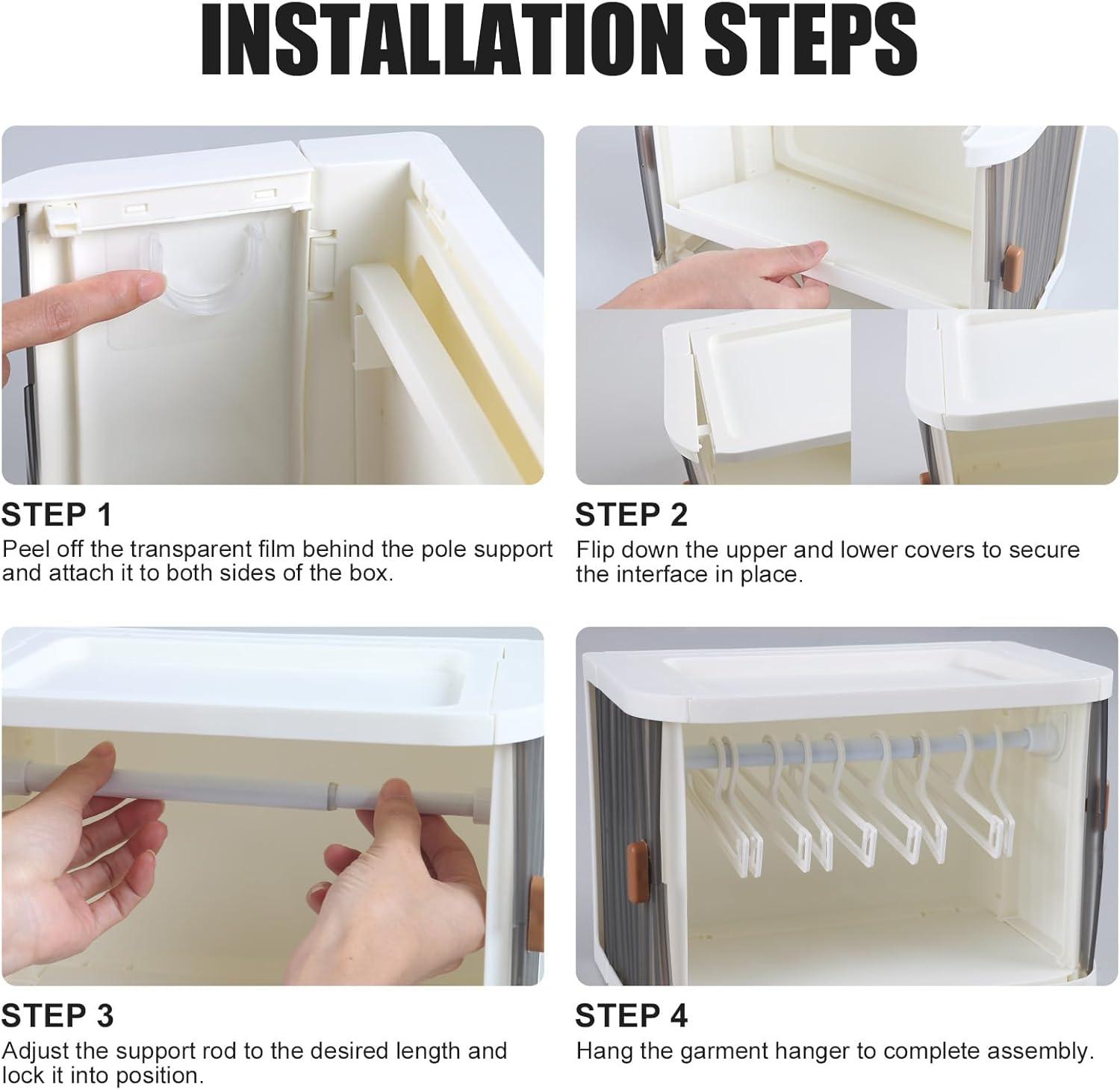 INSTALLATION STEPS

STEP 1
Peel off the transparent film behind the pole support and attach it to both sides of the box.

STEP 2
Flip down the upper and lower covers to secure the interface in place.

STEP 3
Adjust the support rod to the desired length and lock it into position.

STEP 4
Hang the garment hanger to complete assembly.