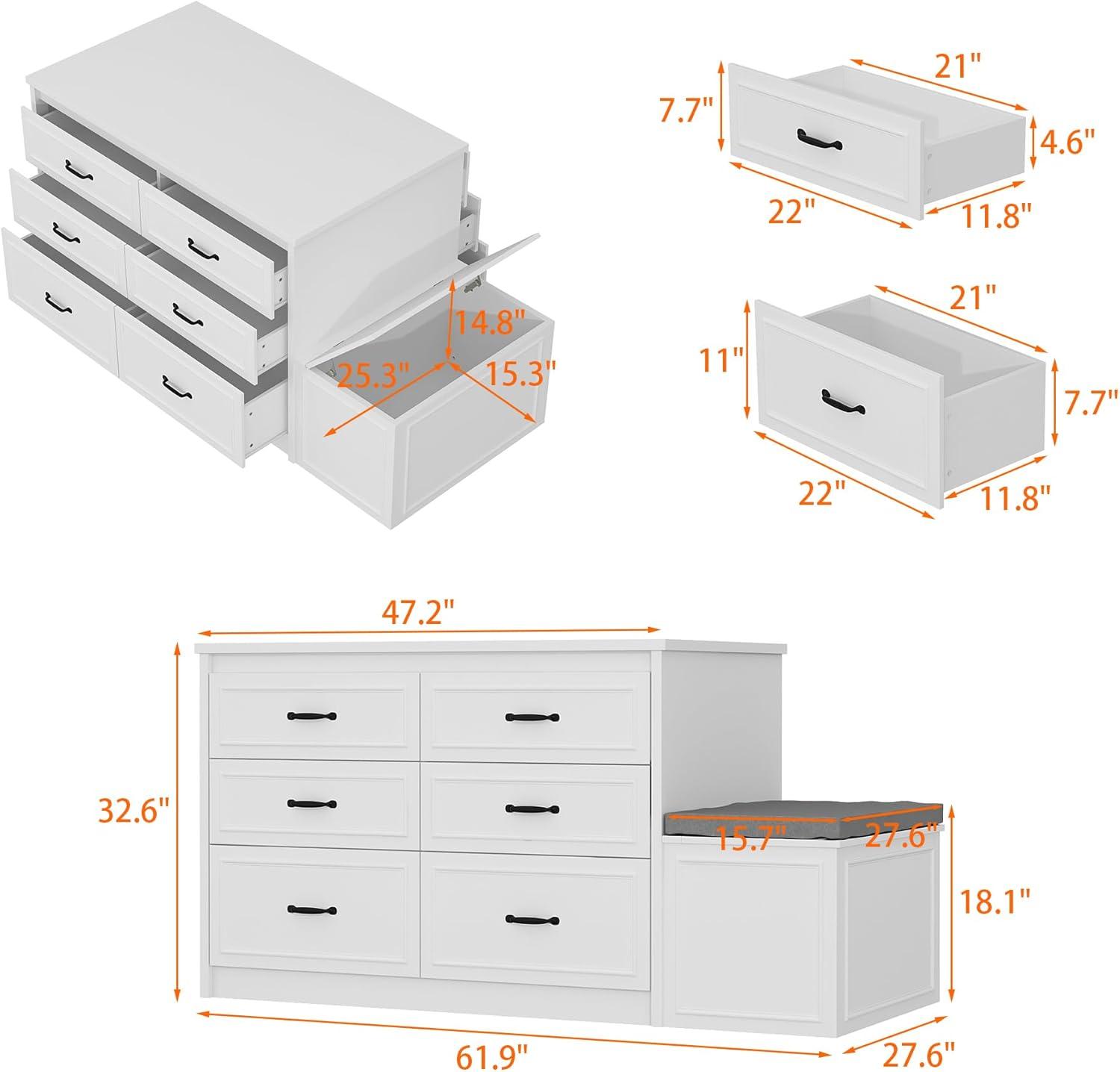 14.8"
25.3"
15.3"

21"
7.7"
4.6"
22"
11.8"

21"
11"
7.7"
22"
11.8"

47.2"
32.6"
15.7"
27.6"
18.1"
61.9"
27.6"