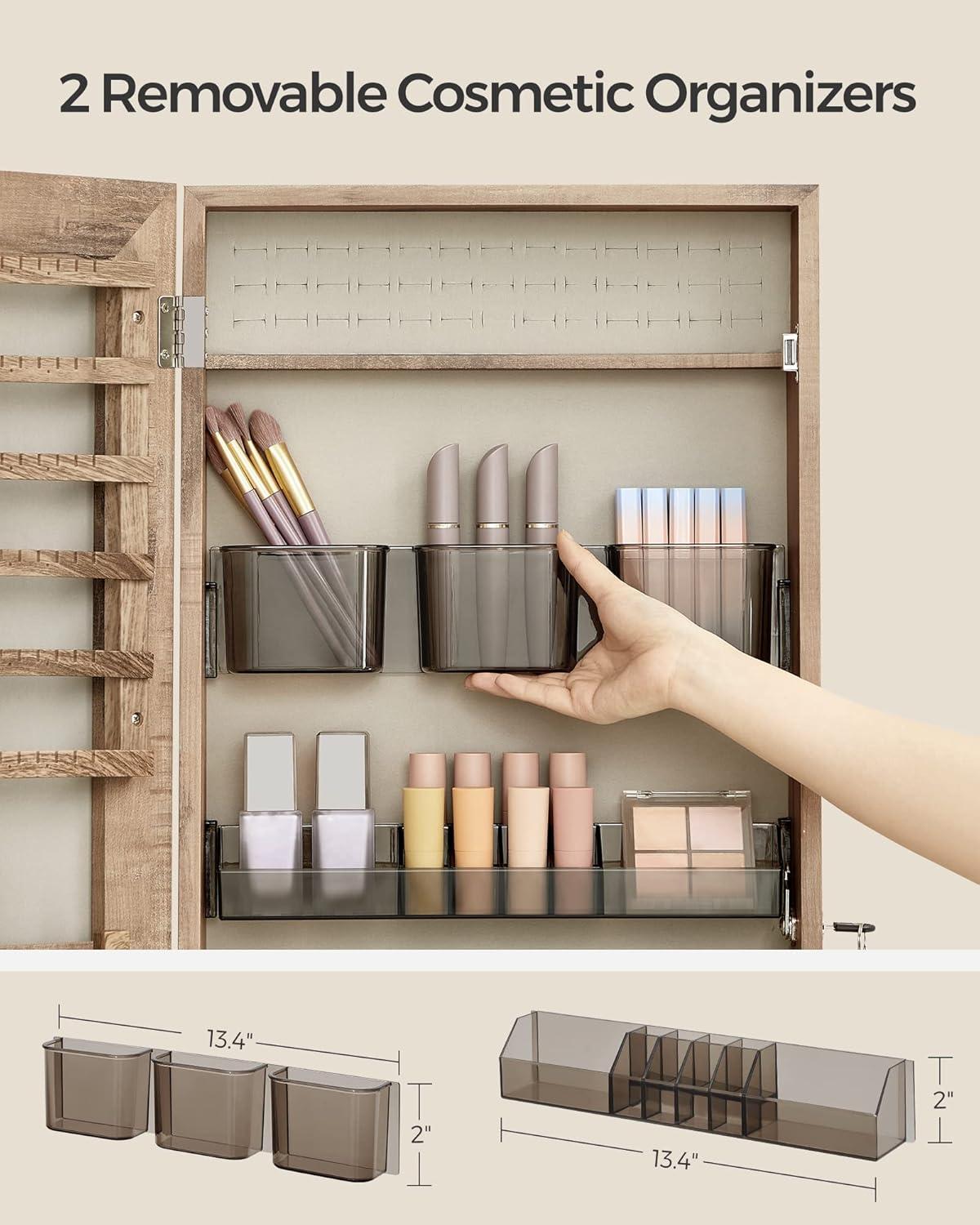 2 Removable Cosmetic Organizers

13.4"

2"

2"

13.4"