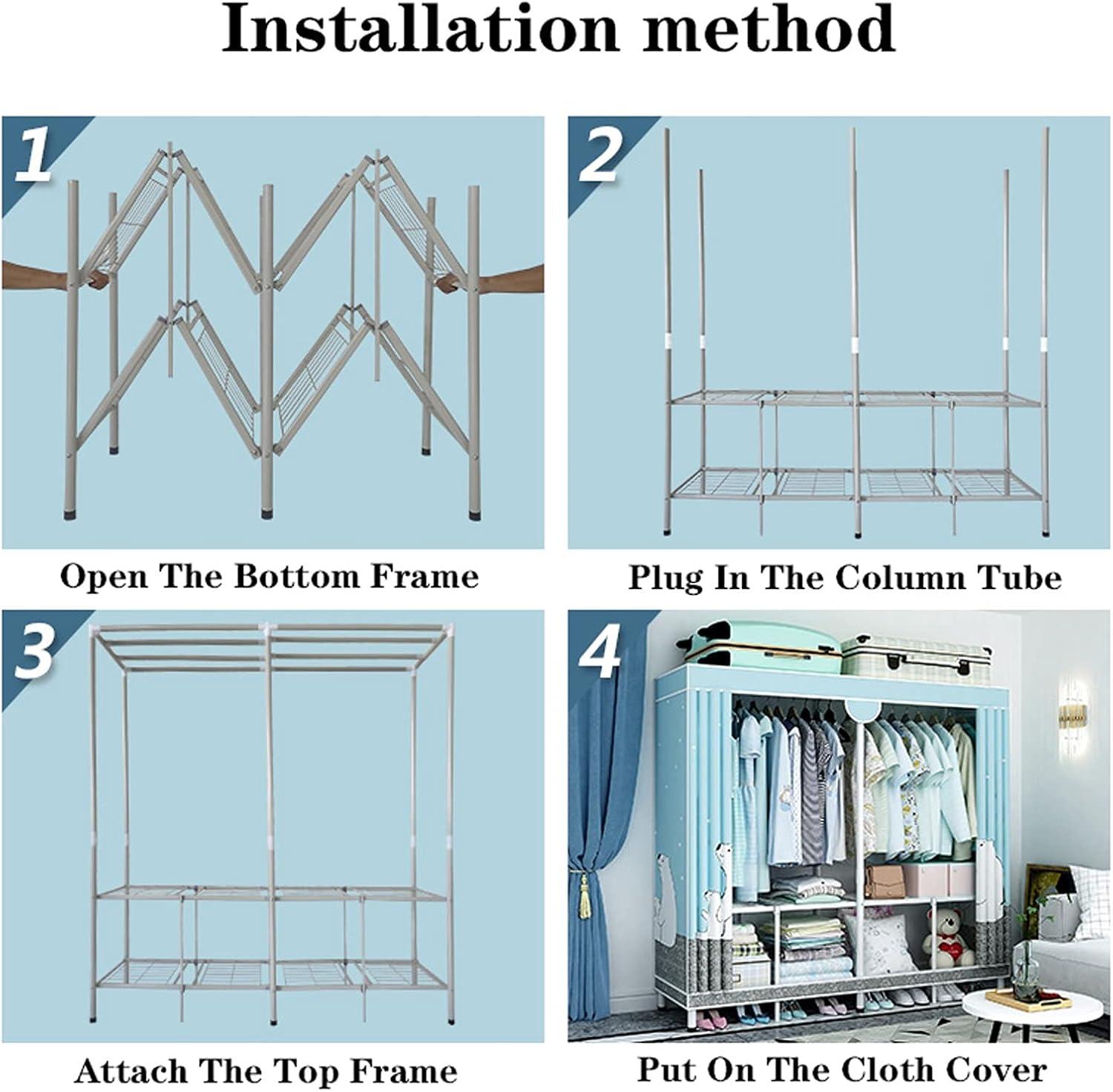 Installation method

1

Open The Bottom Frame

2

Plug In The Column Tube

3

Attach The Top Frame

4

Put On The Cloth Cover