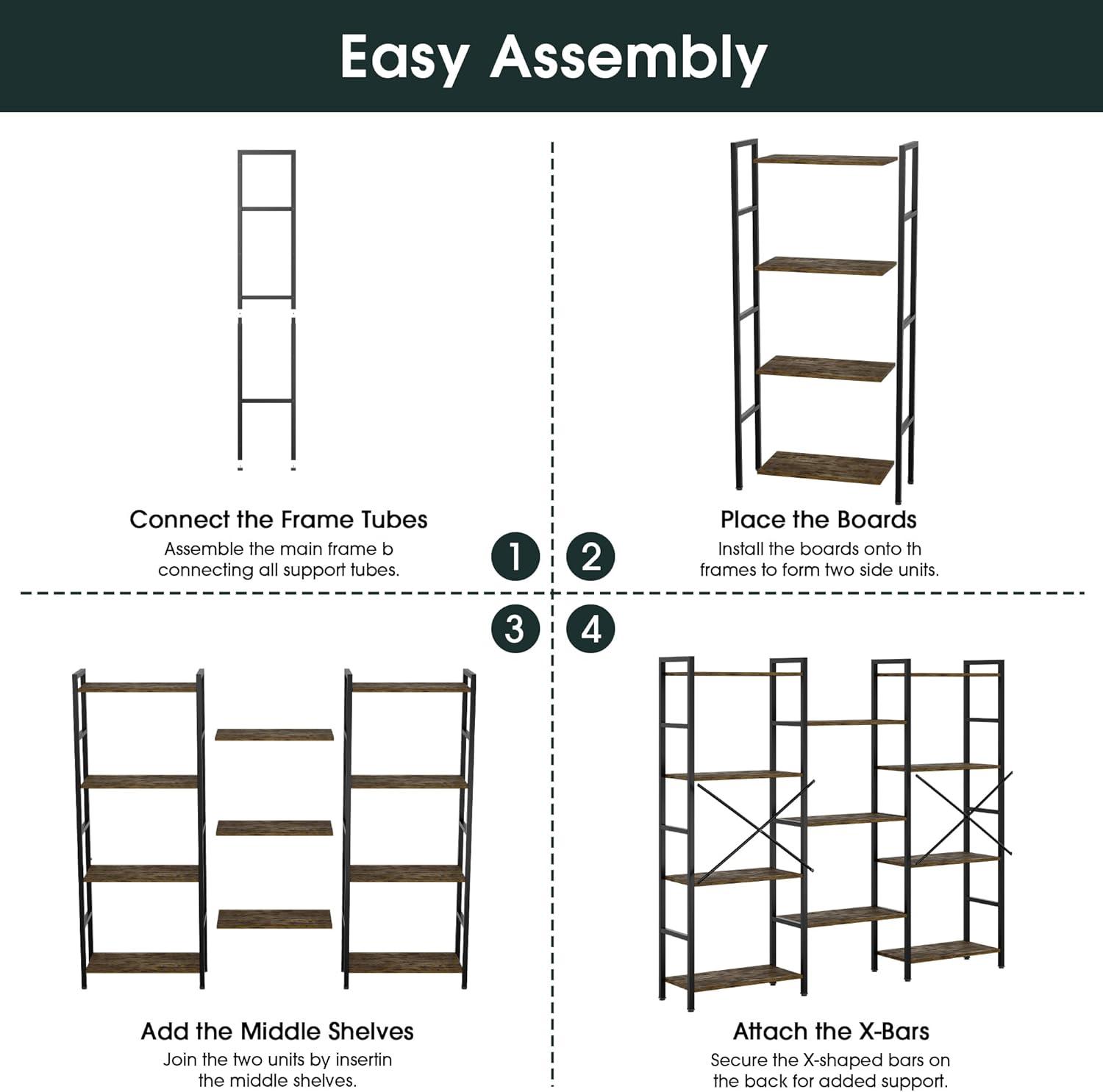 Easy Assembly

Connect the Frame Tubes
Assemble the main frame b connecting all support tubes.

1

2

Place the Boards
Install the boards onto th frames to form two side units.

3

4

Add the Middle Shelves
Join the two units by insertin the middle shelves.

Attach the X-Bars
Secure the X-shaped bars on the back for added support.