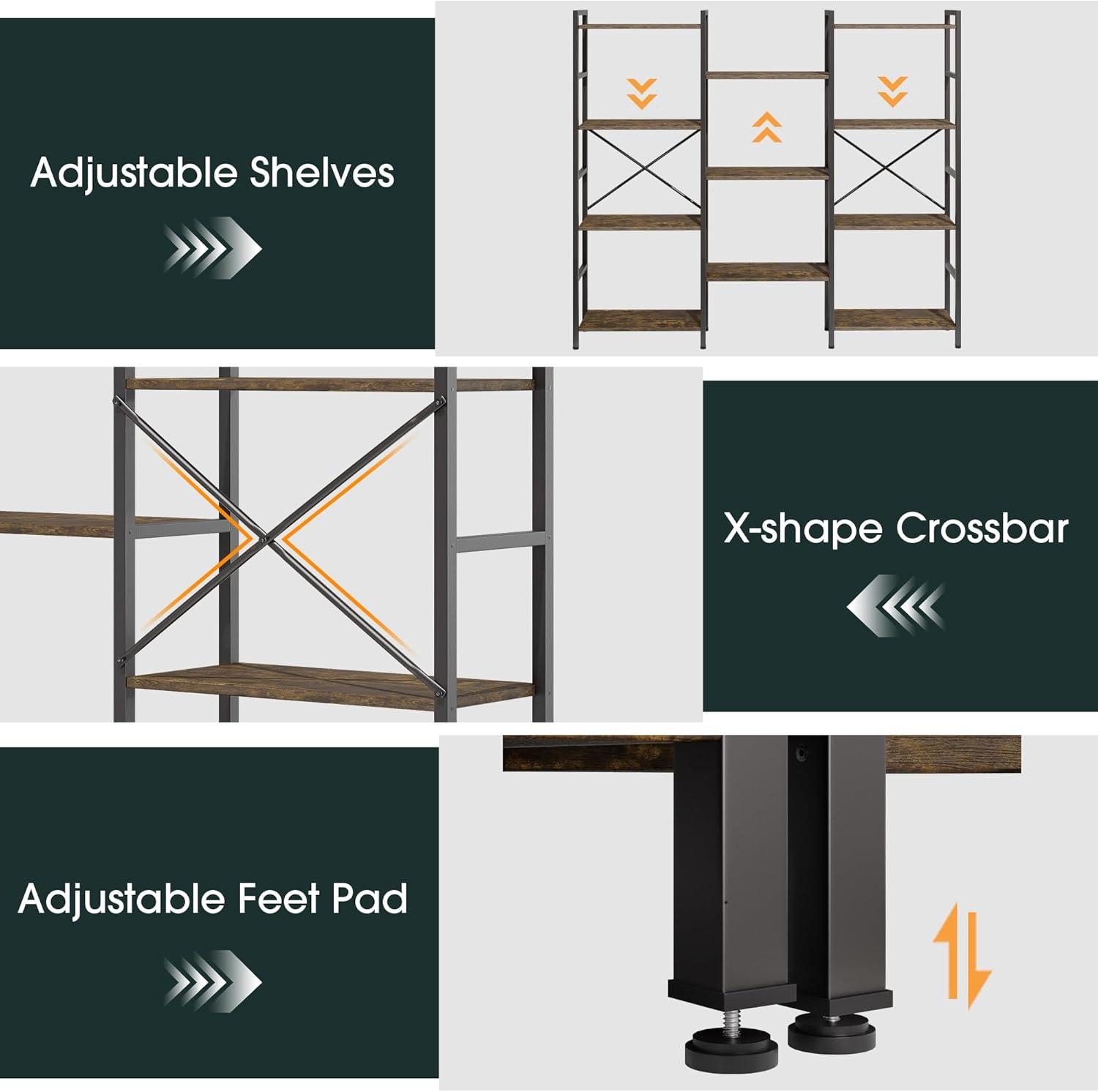 Adjustable Shelves

X-shape Crossbar

Adjustable Feet Pad