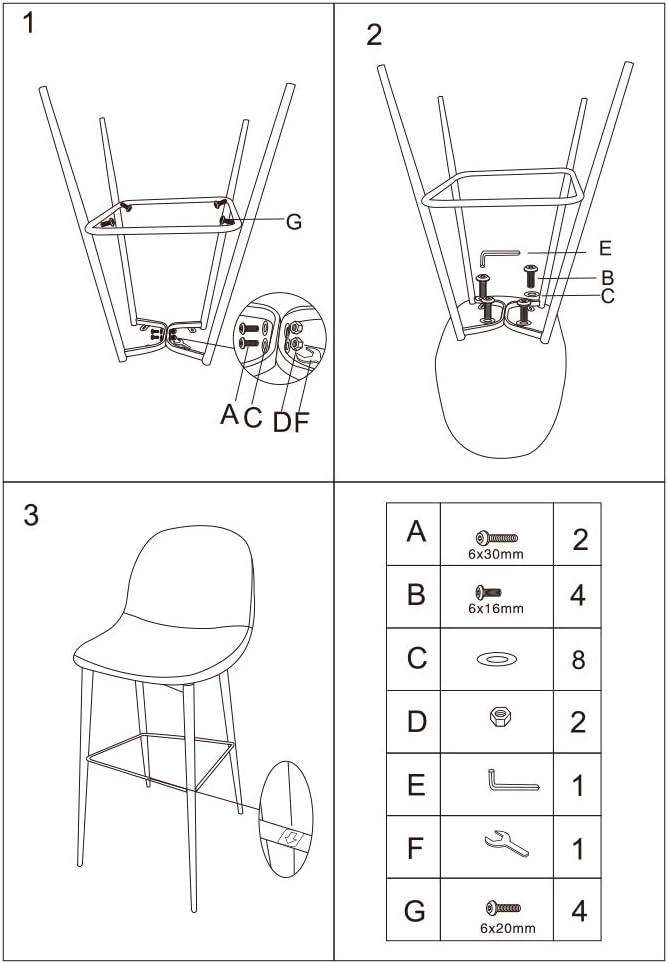 1

G

A C D F

2

E

B

C

3

| A | 6x30mm | 2 |
|---|---|---|
| B | 6x16mm | 4 |
| C | | 8 |
| D | | 2 |
| E | | 1 |
| F | | 1 |
| G | 6x20mm | 4 |