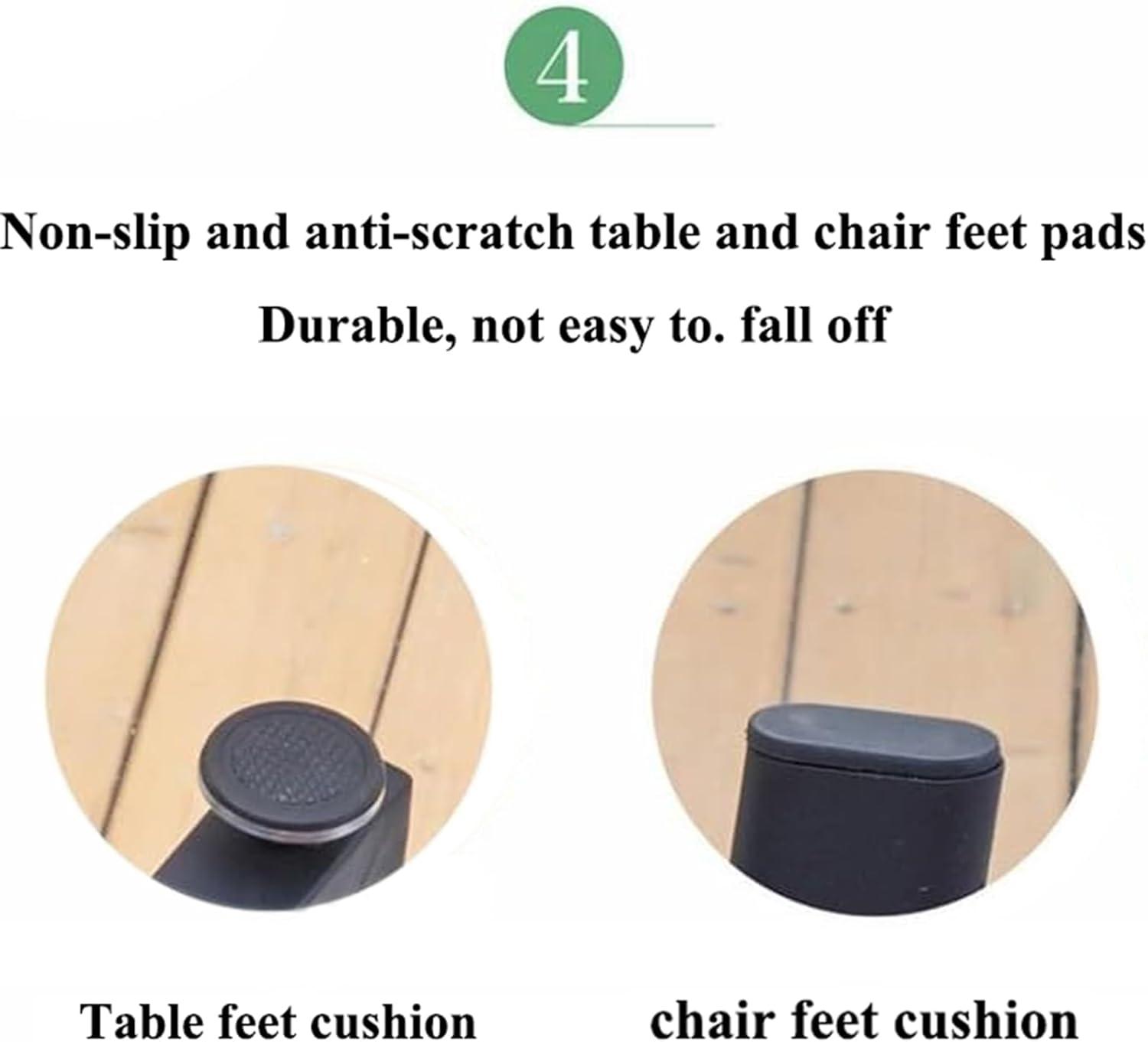 4

Non-slip and anti-scratch table and chair feet pads

Durable, not easy to. fall off

Table feet cushion

chair feet cushion